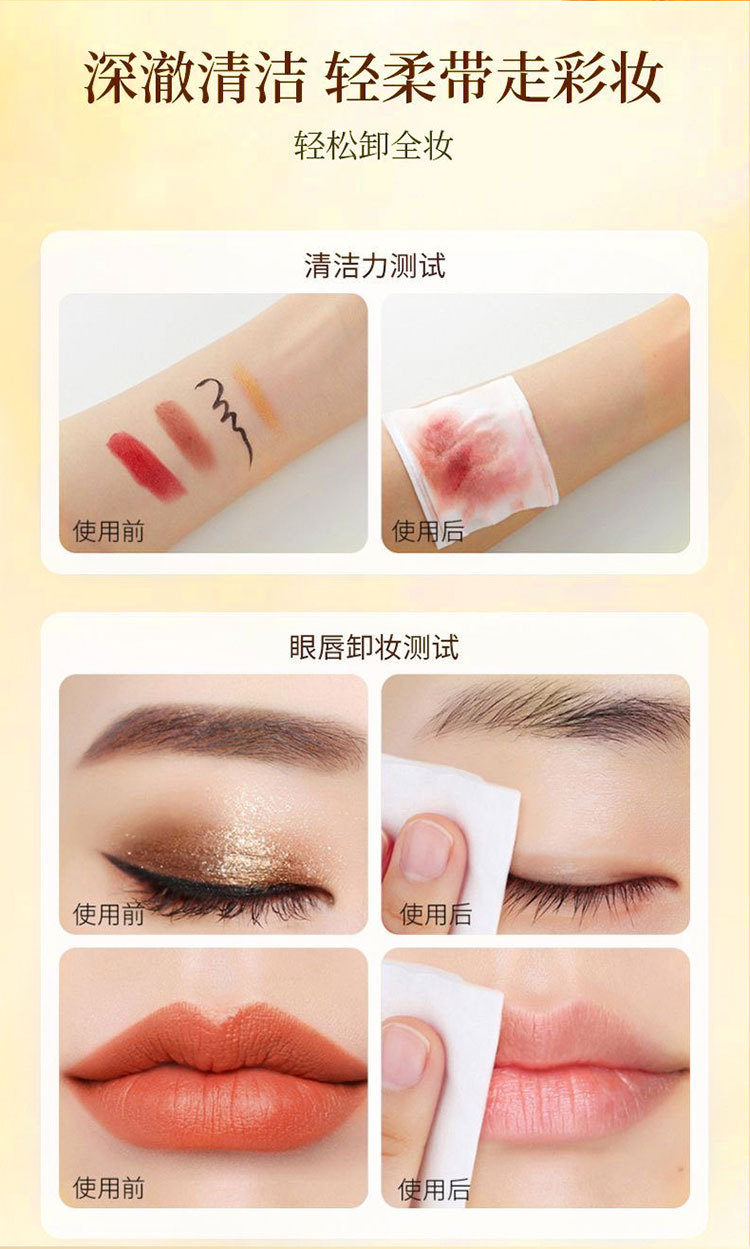 深澈清洁 轻柔带走彩妆

轻松卸全妆

清洁力测试

使用前

使用后

眼唇卸妆测试

使用前

使用后

使用前

使用后