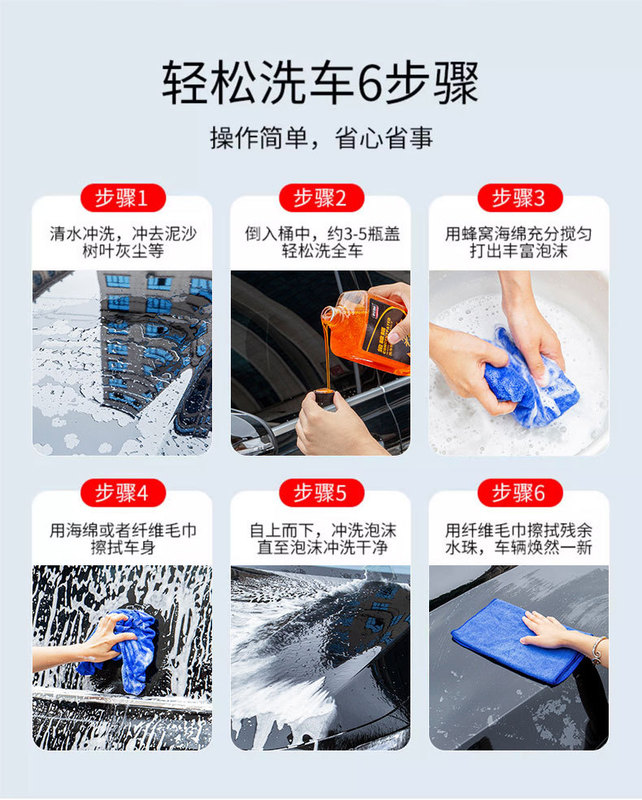 轻松洗车6步骤

操作简单，省心省事

步骤1

清水冲洗，冲去泥沙树叶灰尘等

步骤2

倒入桶中，约3-5瓶盖轻松洗全车

步骤3

用蜂窝海绵充分搅匀打出丰富泡沫

步骤4

用海绵或者纤维毛巾擦拭车身

步骤5

自上而下，冲洗泡沫直至泡沫冲洗干净

步骤6

用纤维毛巾擦拭残余水珠，车辆焕然一新