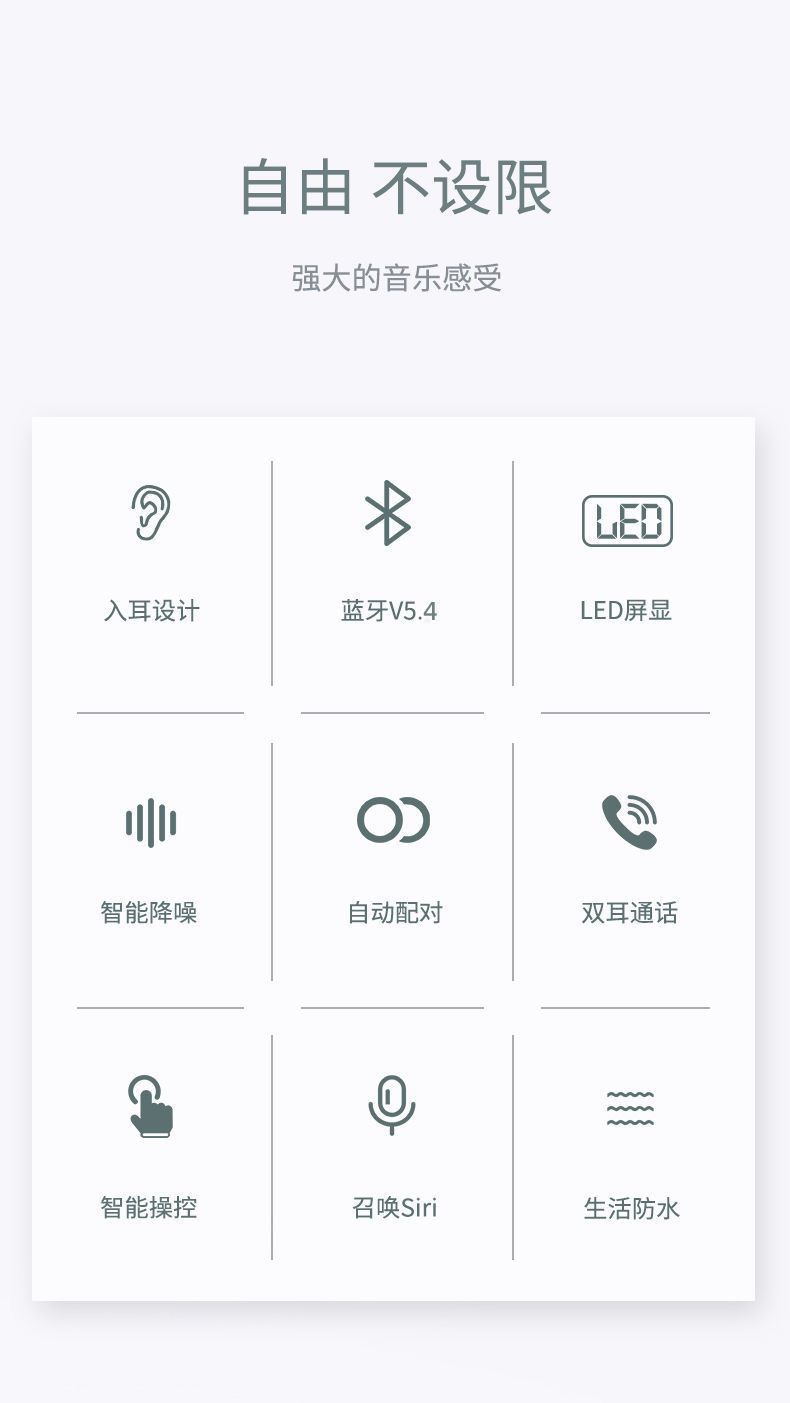 自由 不设限

强大的音乐感受

LED

入耳设计

蓝牙V5.4

LED屏显

智能降噪

自动配对

双耳通话

智能操控

召唤Siri

生活防水