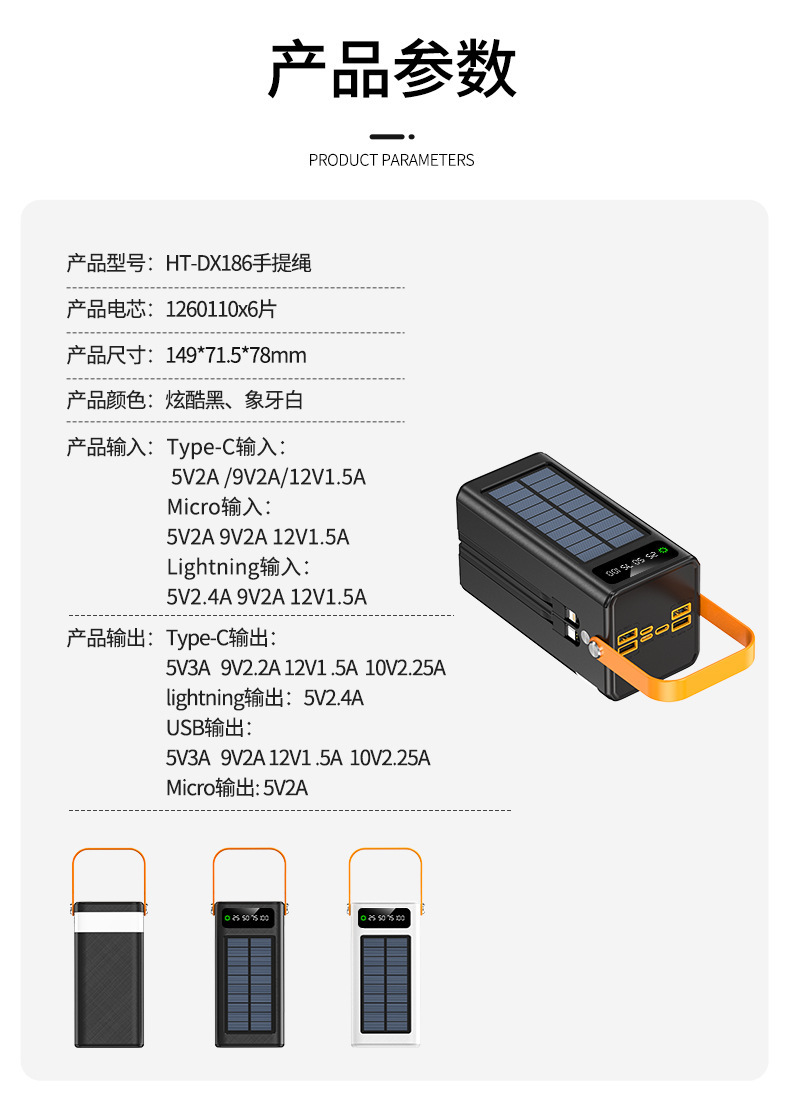 产品参数

PRODUCT PARAMETERS

产品型号：HT-DX186手提绳

产品电芯：1260110x6片

产品尺寸：149*71.5*78mm

产品颜色：炫酷黑、象牙白

产品输入：Type-C输入：
5V2A /9V2A/12V1.5A
Micro输入：
5V2A 9V2A 12V1.5A
Lightning输入：
5V2.4A 9V2A 12V1.5A

产品输出：Type-C输出：
5V3A 9V2.2A 12V1 .5A 10V2.25A
lightning输出：5V2.4A
USB输出：
5V3A 9V2A 12V1 .5A 10V2.25A
Micro输出: 5V2A

25 50 75 100

25 50 75 100

25 50 75 100