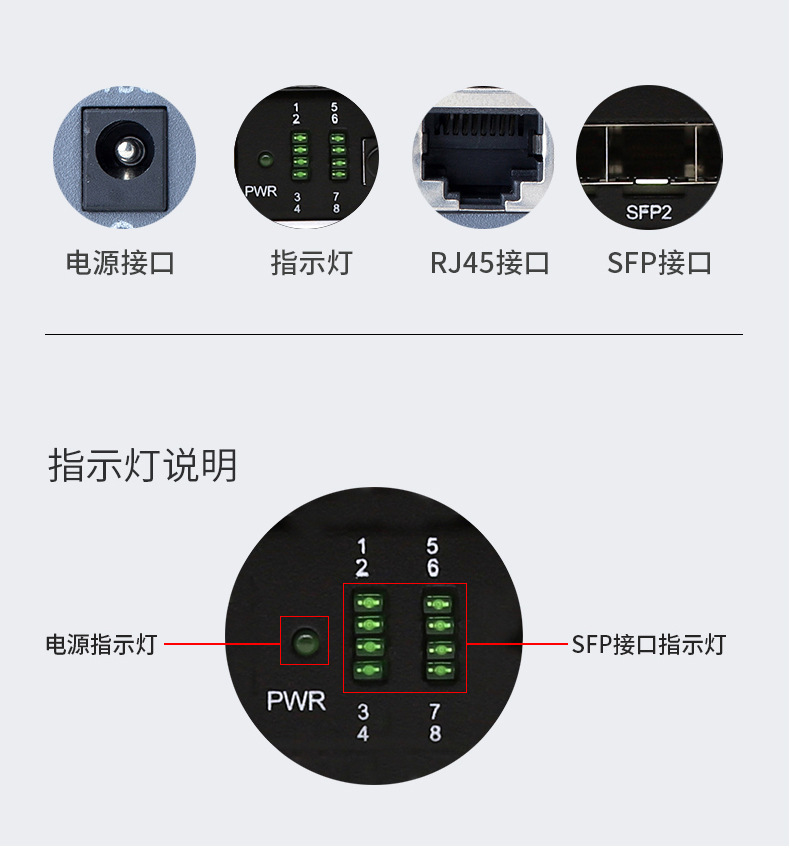 1
2
5
6
PWR
3
4
7
8
SFP2

电源接口 指示灯 RJ45接口 SFP接口

指示灯说明

1
2
5
6
电源指示灯
SFP接口指示灯
PWR
3
4
7
8