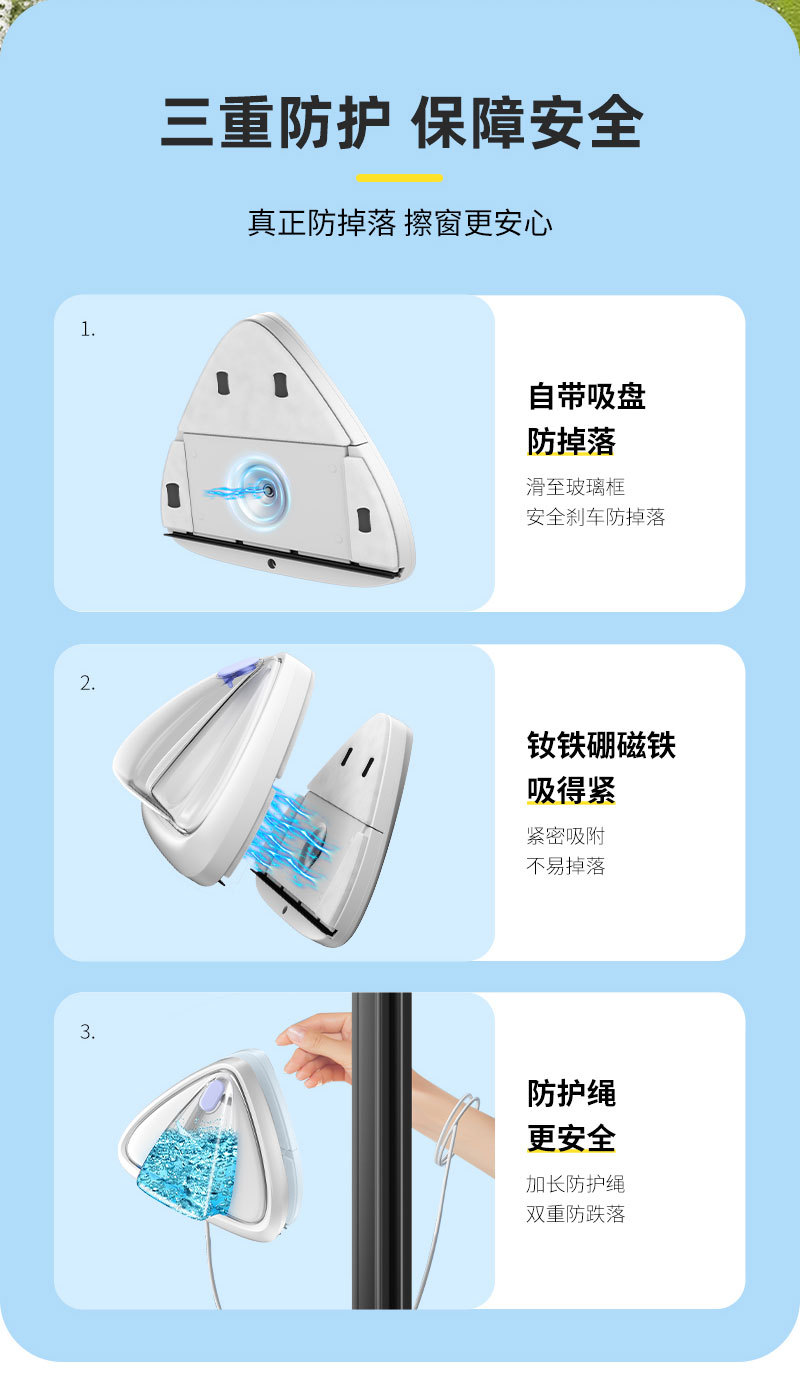 三重防护 保障安全

真正防掉落 擦窗更安心

1.

自带吸盘
防掉落

滑至玻璃框
安全刹车防掉落

2.

钕铁硼磁铁
吸得紧

紧密吸附
不易掉落

3.

防护绳
更安全

加长防护绳
双重防跌落