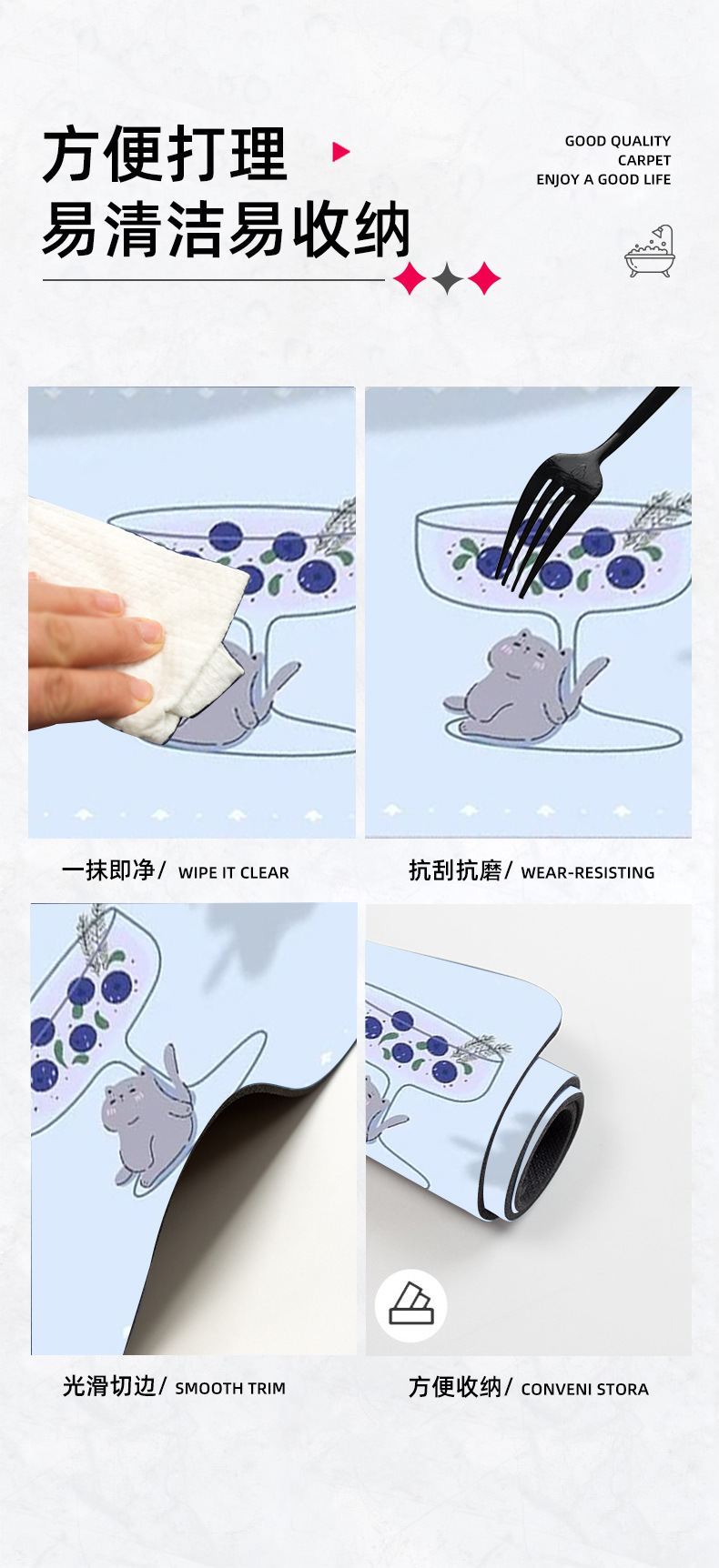 方便打理
易清洁易收纳

GOOD QUALITY
CARPET
ENJOY A GOOD LIFE

一抹即净/ WIPE IT CLEAR

抗刮抗磨/ WEAR-RESISTING

光滑切边/ SMOOTH TRIM

方便收纳/ CONVENI STORA