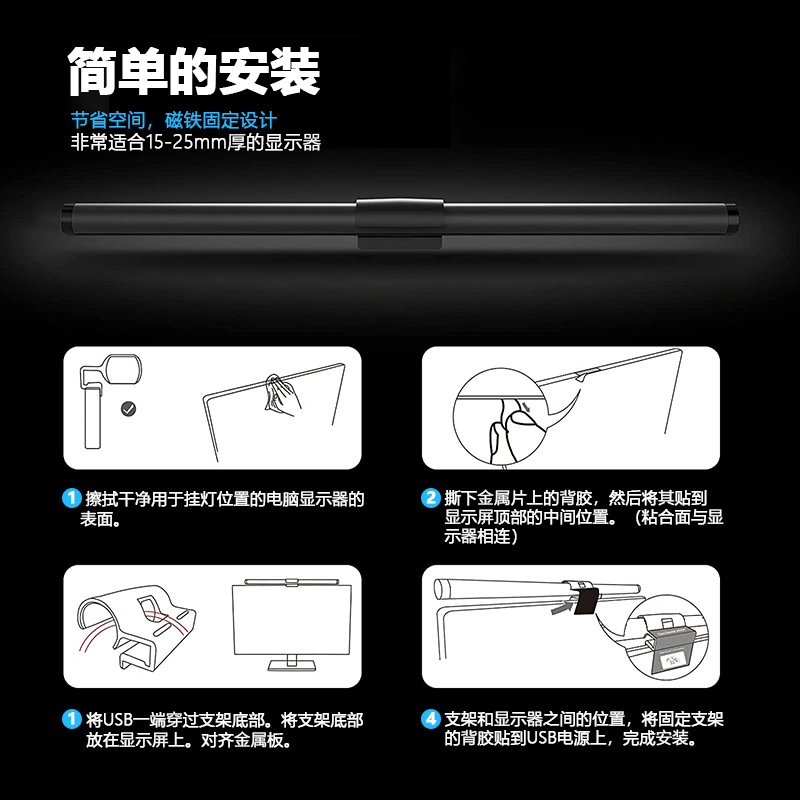 简单的安装

节省空间，磁铁固定设计
非常适合15-25mm厚的显示器

1 擦拭干净用于挂灯位置的电脑显示器的表面。

2 撕下金属片上的背胶，然后将其贴到显示屏顶部的中间位置。（粘合面与显示器相连）

1 将USB一端穿过支架底部。将支架底部放在显示屏上。对齐金属板。

4 支架和显示器之间的位置，将固定支架的背胶贴到USB电源上，完成安装。