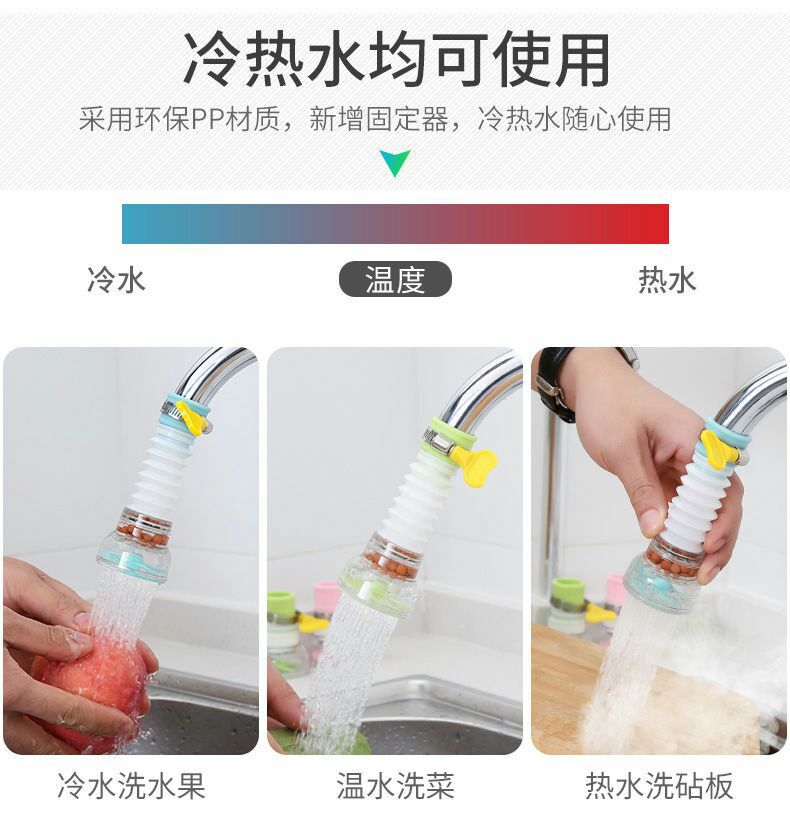 冷热水均可使用

采用环保PP材质，新增固定器，冷热水随心使用

冷水

温度

热水

冷水洗水果

温水洗菜

热水洗砧板