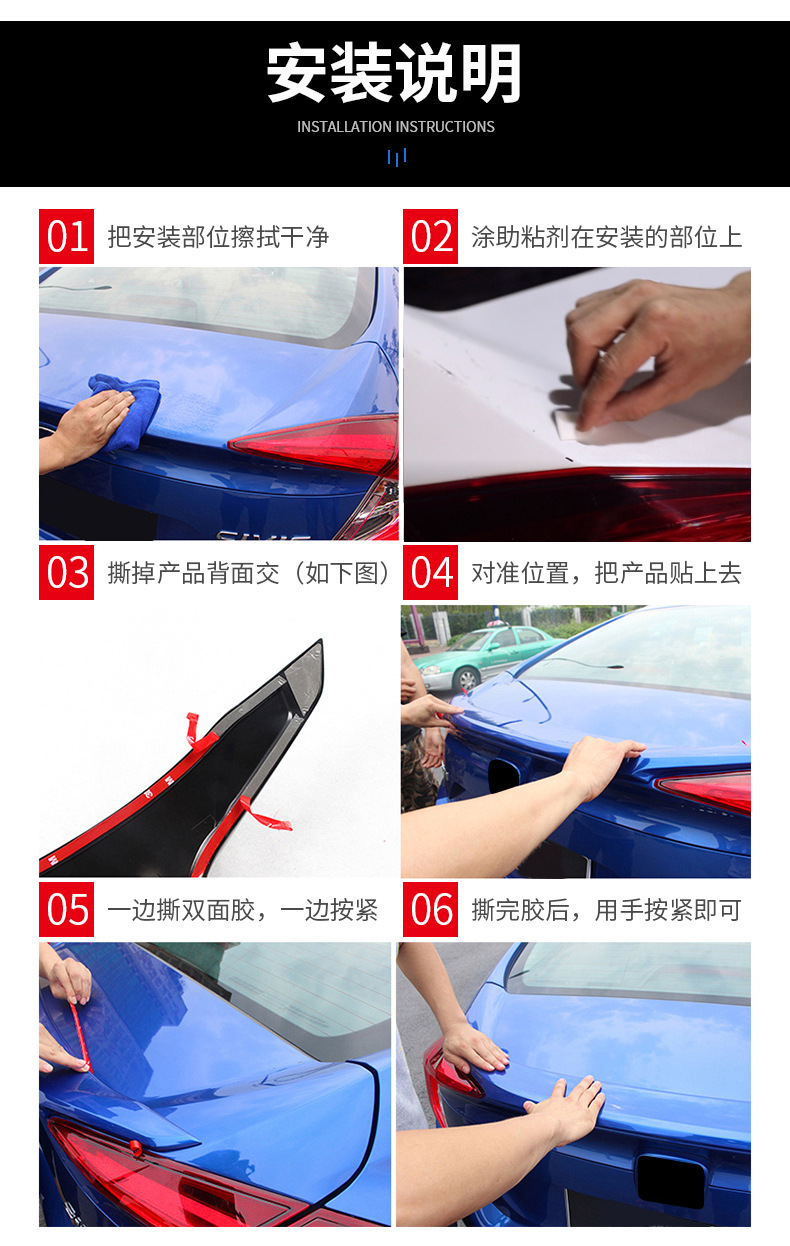 安装说明

INSTALLATION INSTRUCTIONS

01 把安装部位擦拭干净

02 涂助粘剂在安装的部位上

03 撕掉产品背面交（如下图）

04 对准位置，把产品贴上去

05 一边撕双面胶，一边按紧

06 撕完胶后，用手按紧即可