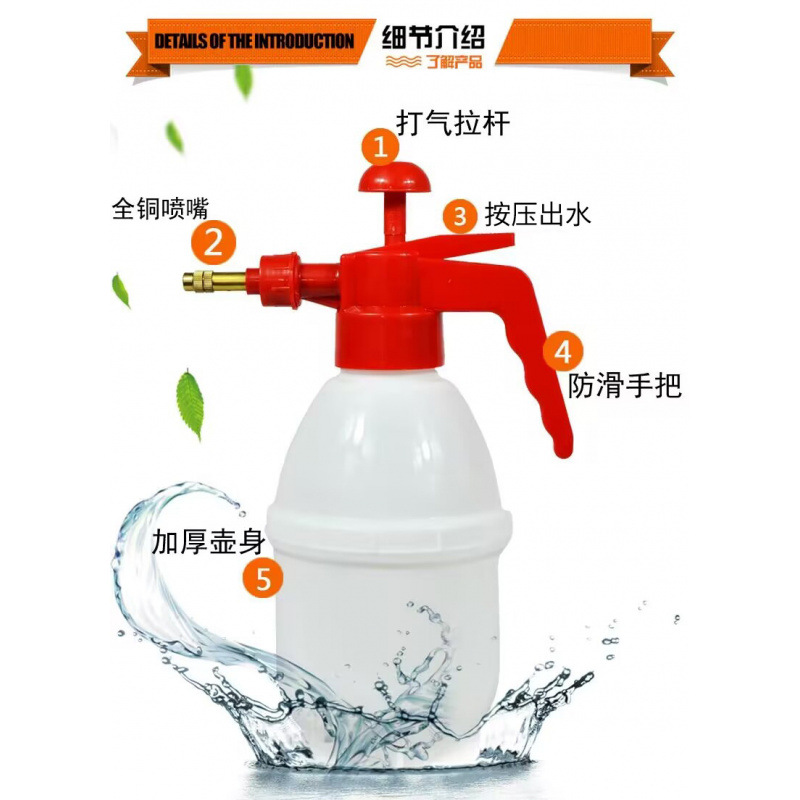 DETAILS OF THE INTRODUCTION
细节介绍
了解产品

1 打气拉杆

全铜喷嘴
2

3 按压出水

4
防滑手把

加厚壶身
5