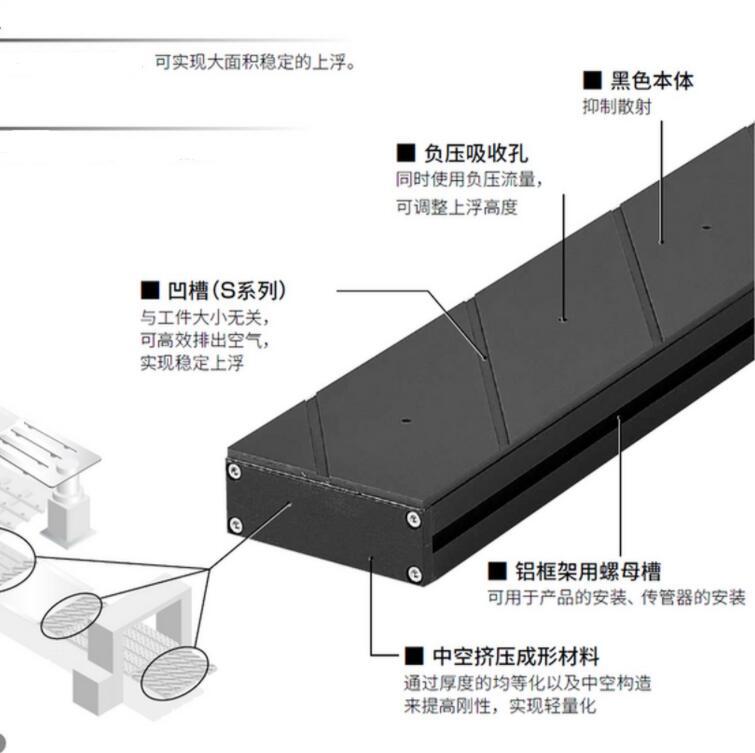 可实现大面积稳定的上浮。

■ 黑色本体
抑制散射

■ 负压吸收孔
同时使用负压流量，
可调整上浮高度

■ 凹槽(S系列)
与工件大小无关，
可高效排出空气，
实现稳定上浮

■ 铝框架用螺母槽
可用于产品的安装、传管器的安装

■ 中空挤压成形材料
通过厚度的均等化以及中空构造
来提高刚性，实现轻量化