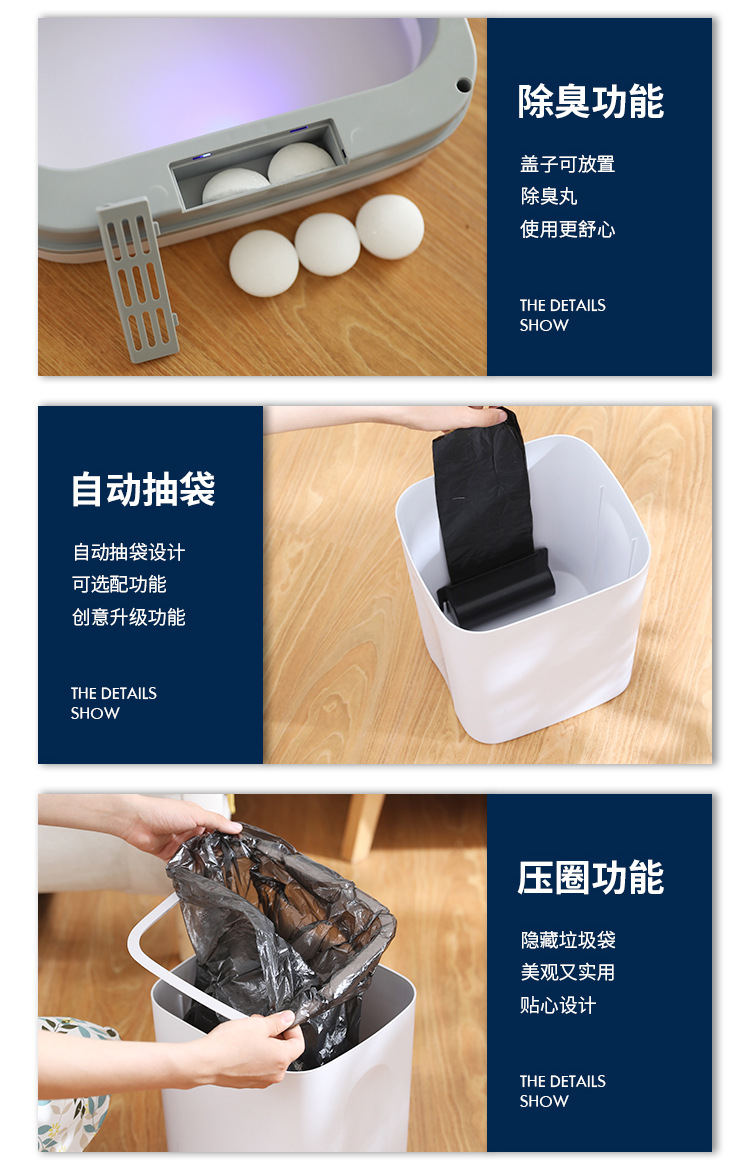 除臭功能

盖子可放置
除臭丸
使用更舒心

THE DETAILS
SHOW

自动抽袋

自动抽袋设计
可选配功能
创意升级功能

THE DETAILS
SHOW

压圈功能

隐藏垃圾袋
美观又实用
贴心设计

THE DETAILS
SHOW