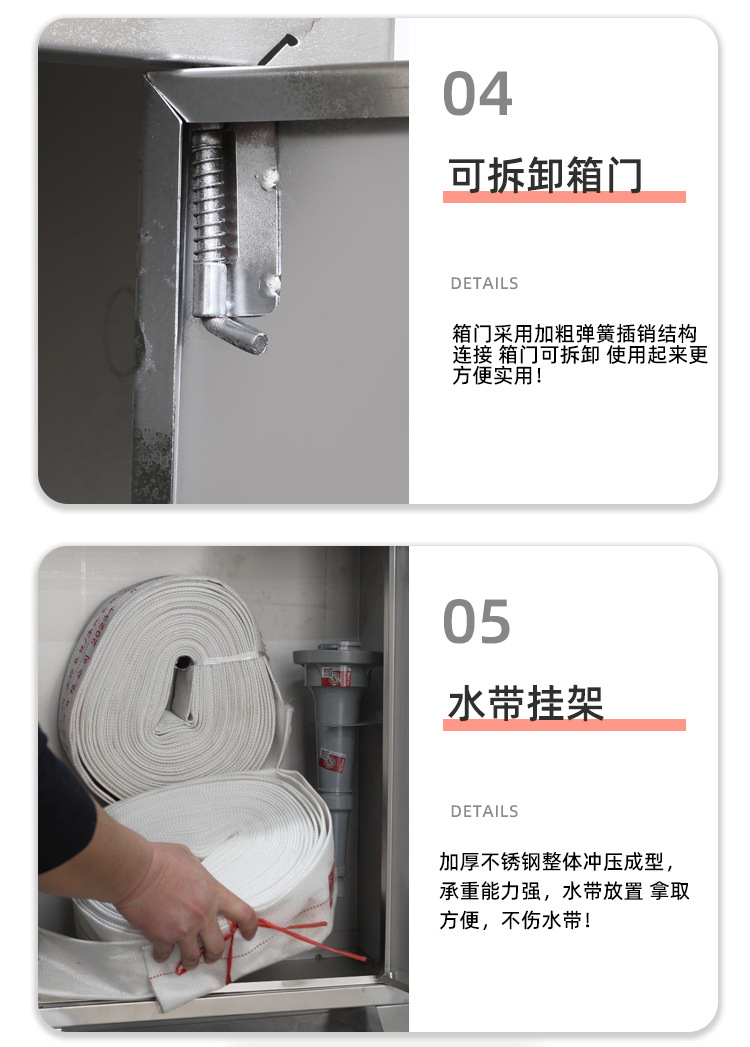 04

可拆卸箱门

DETAILS

箱门采用加粗弹簧插销结构连接 箱门可拆卸 使用起来更方便实用！

05

水带挂架

DETAILS

加厚不锈钢整体冲压成型，承重能力强，水带放置 拿取方便，不伤水带！