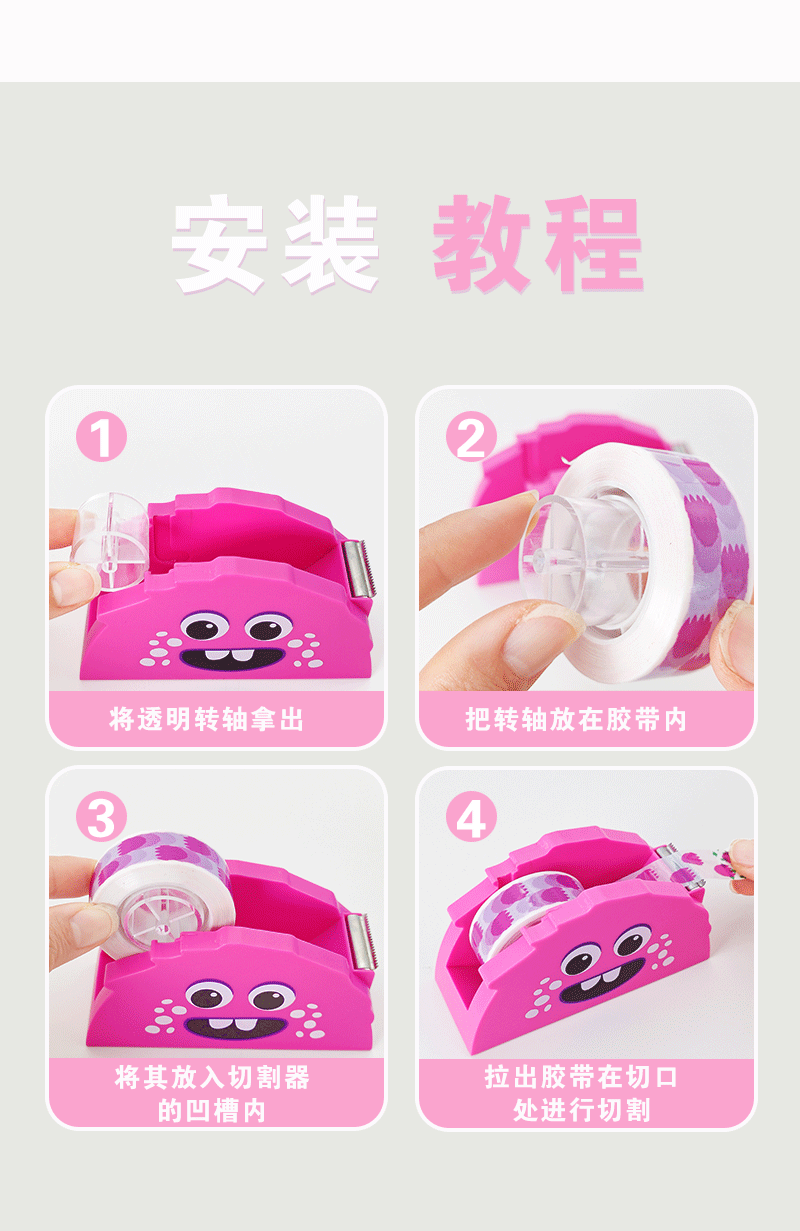 安装 教程

1
将透明转轴拿出

2
把转轴放在胶带内

3
将其放入切割器的凹槽内

4
拉出胶带在切口处进行切割