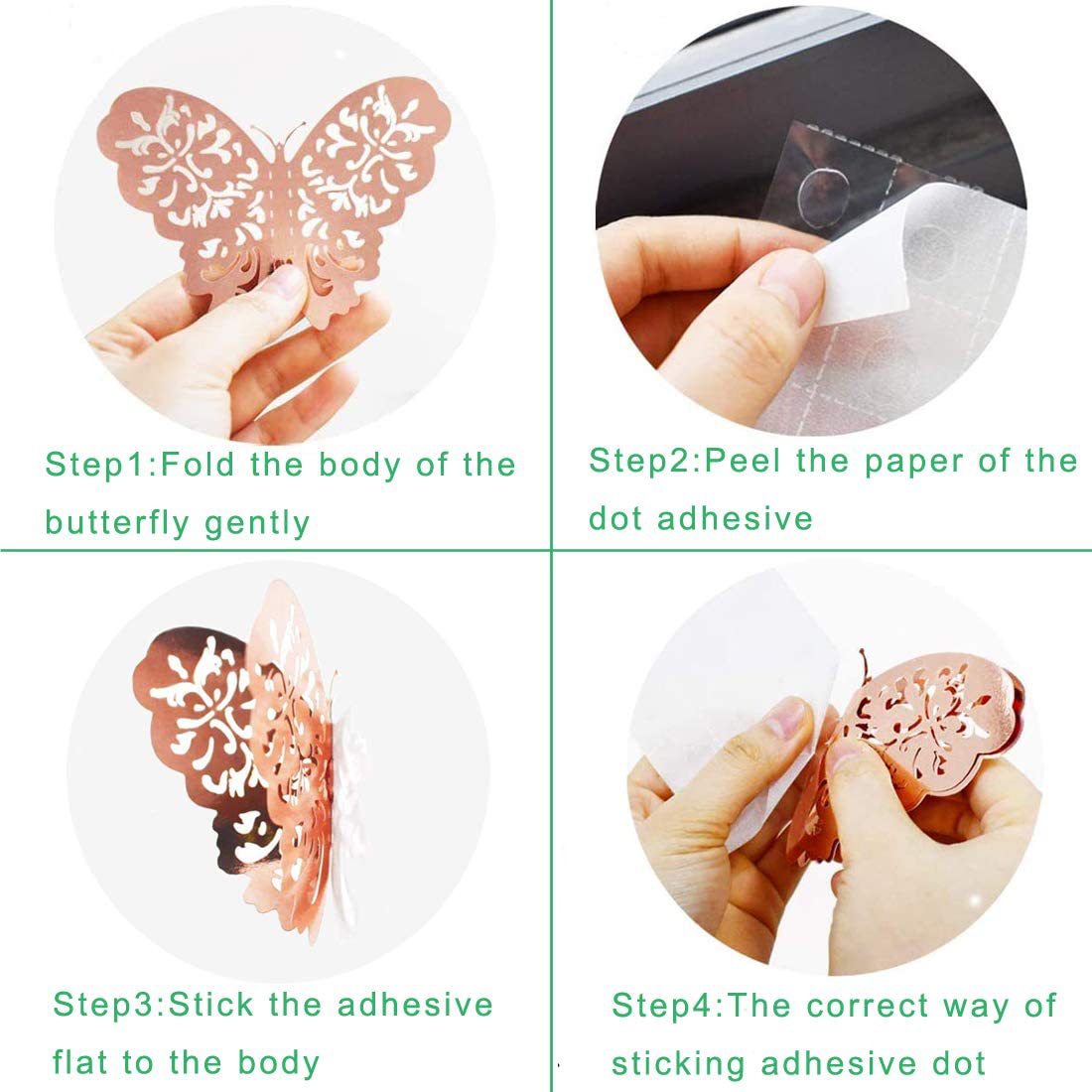 Step1:Fold the body of the butterfly gently

Step2:Peel the paper of the dot adhesive

Step3:Stick the adhesive flat to the body

Step4:The correct way of sticking adhesive dot