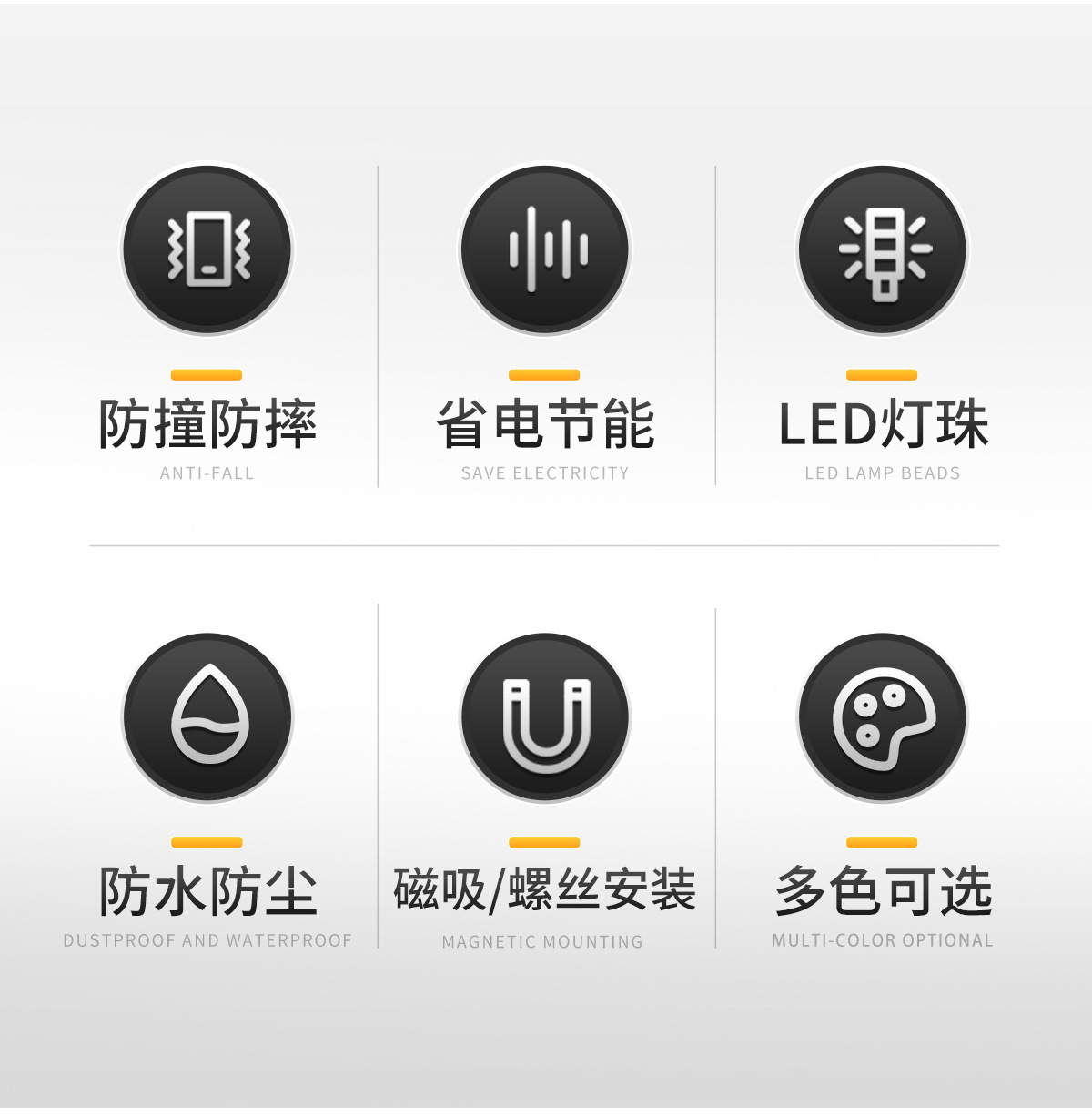 防撞防摔
ANTI-FALL

省电节能
SAVE ELECTRICITY

LED灯珠
LED LAMP BEADS

防水防尘
DUSTPROOF AND WATERPROOF

磁吸/螺丝安装
MAGNETIC MOUNTING

多色可选
MULTI-COLOR OPTIONAL