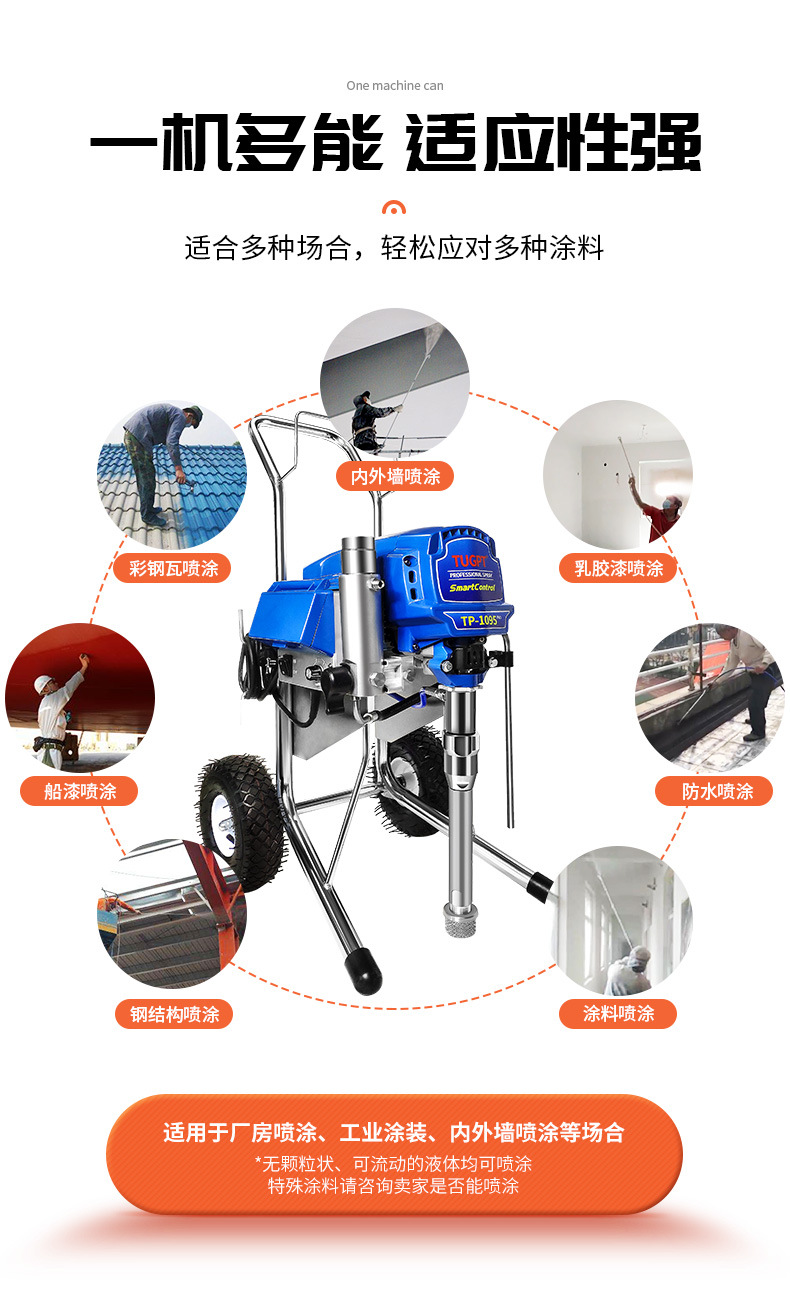 One machine can

一机多能 适应性强

适合多种场合，轻松应对多种涂料

内外墙喷涂

彩钢瓦喷涂

乳胶漆喷涂

TUGPT
PROFESSIONAL SPRAY
SmartControl
TP-1095

船漆喷涂

防水喷涂

钢结构喷涂

涂料喷涂

适用于厂房喷涂、工业涂装、内外墙喷涂等场合
*无颗粒状、可流动的液体均可喷涂
特殊涂料请咨询卖家是否能喷涂