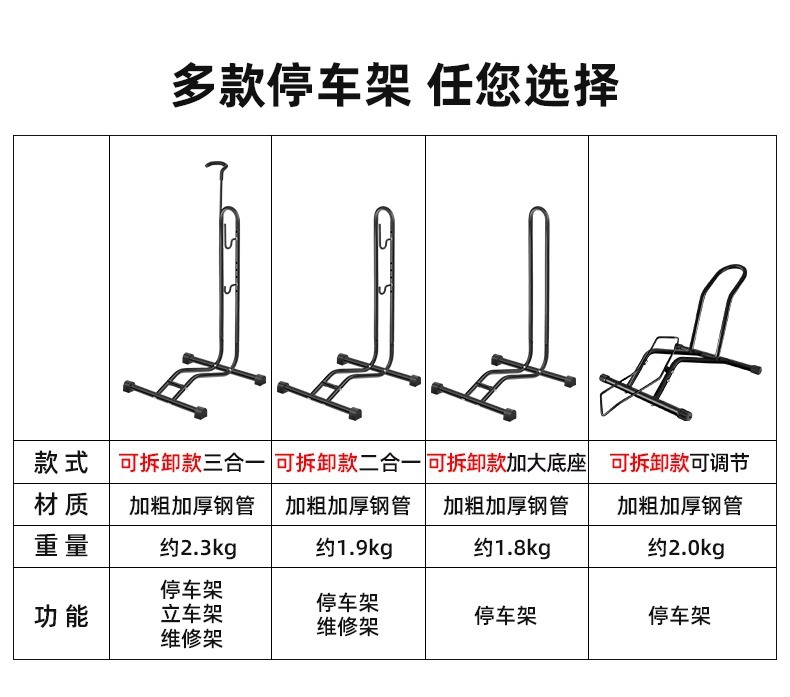 多款停车架 任您选择

| | | | | |
|---|---|---|---|---|
| 款式 | 可拆卸款三合一 | 可拆卸款二合一 | 可拆卸款加大底座 | 可拆卸款可调节 |
| 材质 | 加粗加厚钢管 | 加粗加厚钢管 | 加粗加厚钢管 | 加粗加厚钢管 |
| 重量 | 约2.3kg | 约1.9kg | 约1.8kg | 约2.0kg |
| 功能 | 停车架 立车架 维修架 | 停车架 维修架 | 停车架 | 停车架 |