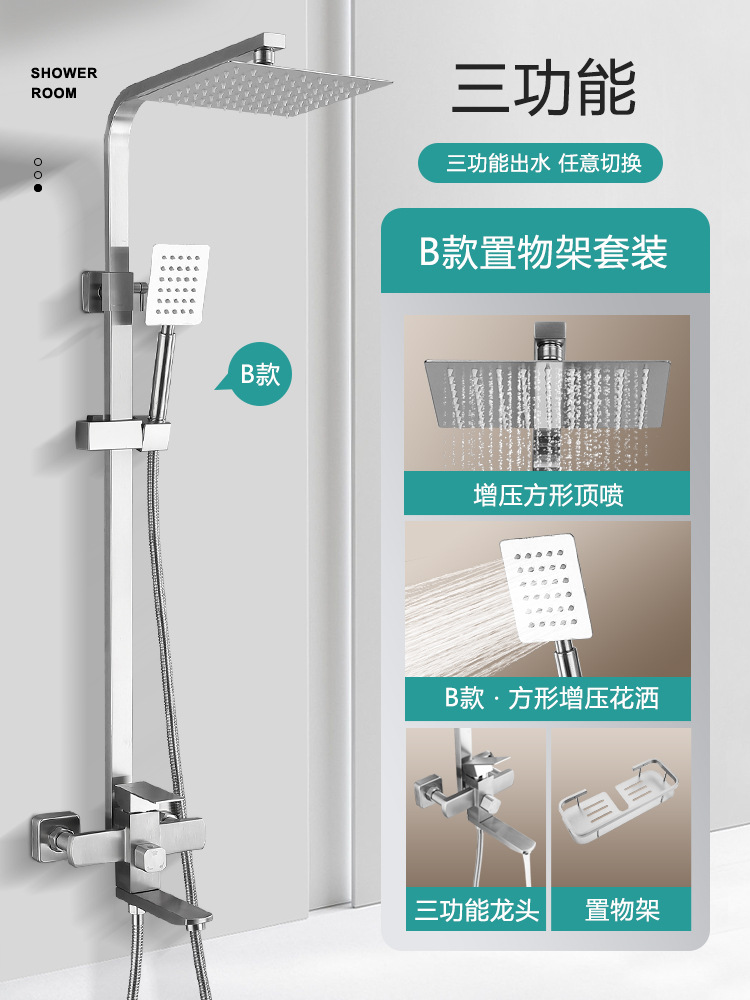 SHOWER
ROOM

三功能

三功能出水 任意切换

B款置物架套装

B款

增压方形顶喷

B款 · 方形增压花洒

三功能龙头

置物架