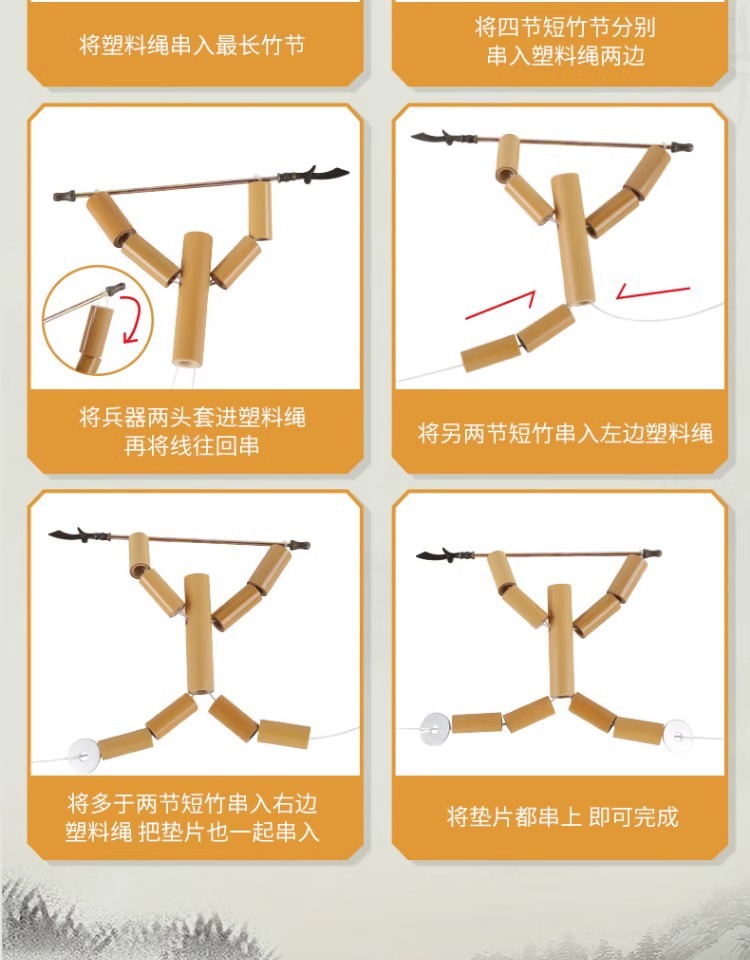 将塑料绳串入最长竹节

将四节短竹节分别串入塑料绳两边

将兵器两头套进塑料绳
再将线往回串

将另两节短竹串入左边塑料绳

将多于两节短竹串入右边塑料绳 把垫片也一起串入

将垫片都串上 即可完成