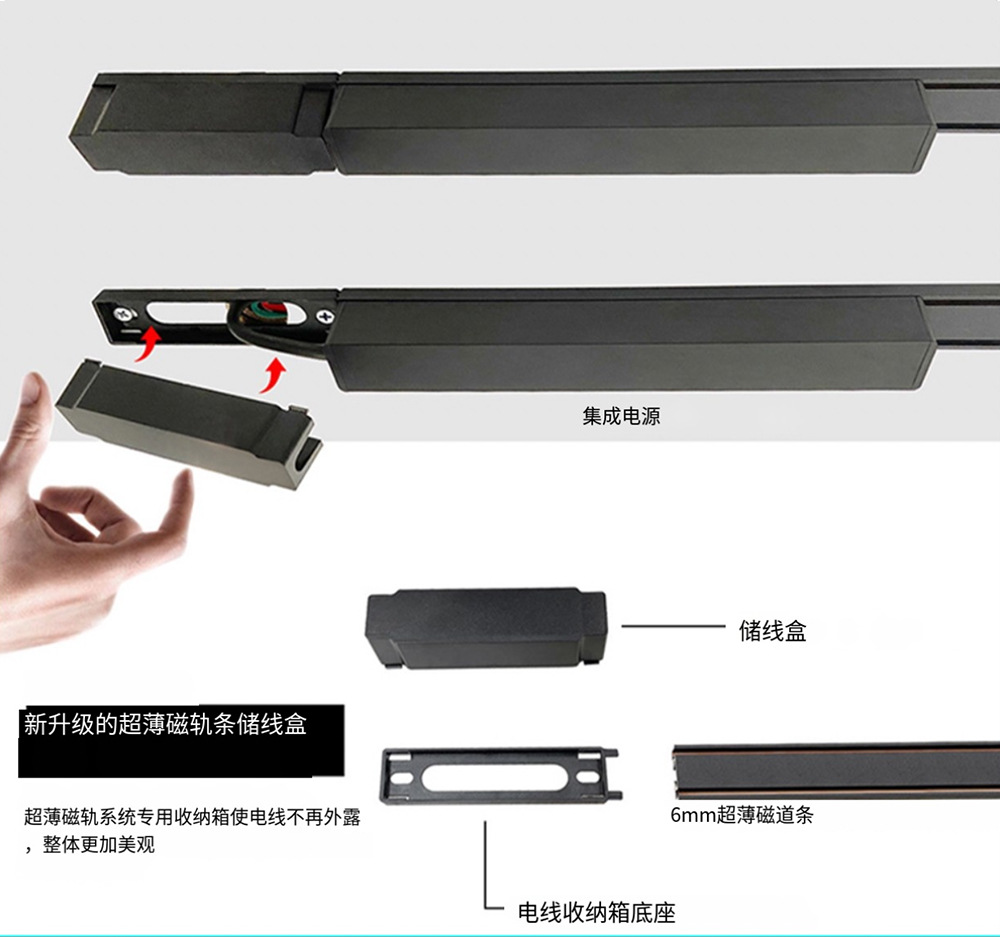 集成电源

储线盒

新升级的超薄磁轨条储线盒

超薄磁轨系统专用收纳箱使电线不再外露，整体更加美观

6mm超薄磁道条

电线收纳箱底座