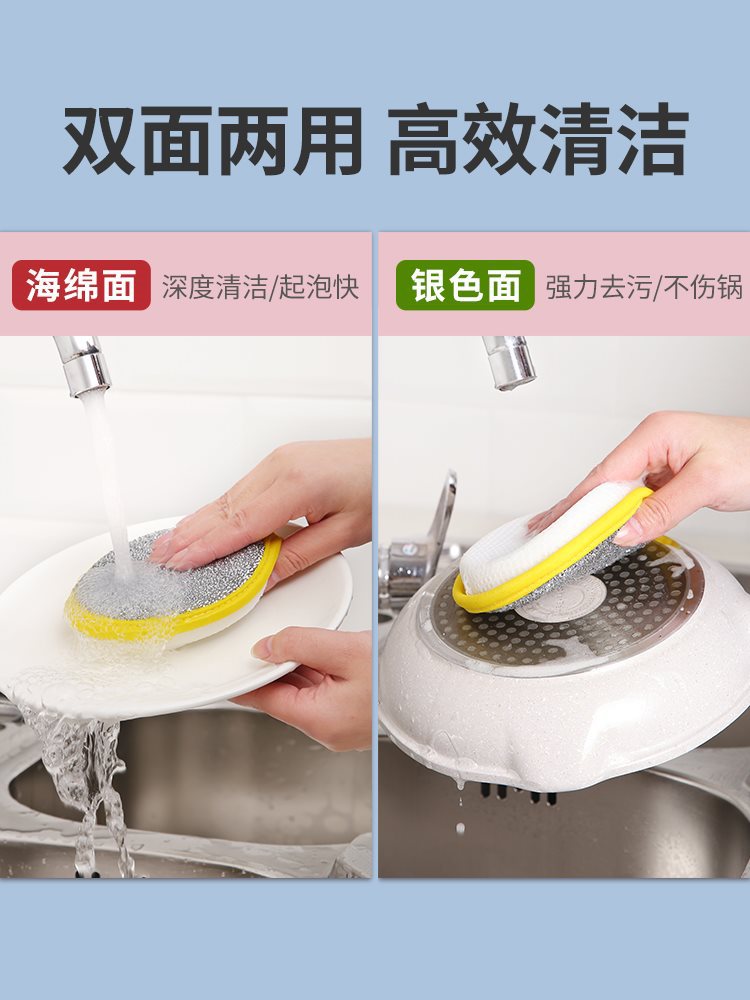 双面两用 高效清洁

海绵面 深度清洁/起泡快

银色面 强力去污/不伤锅