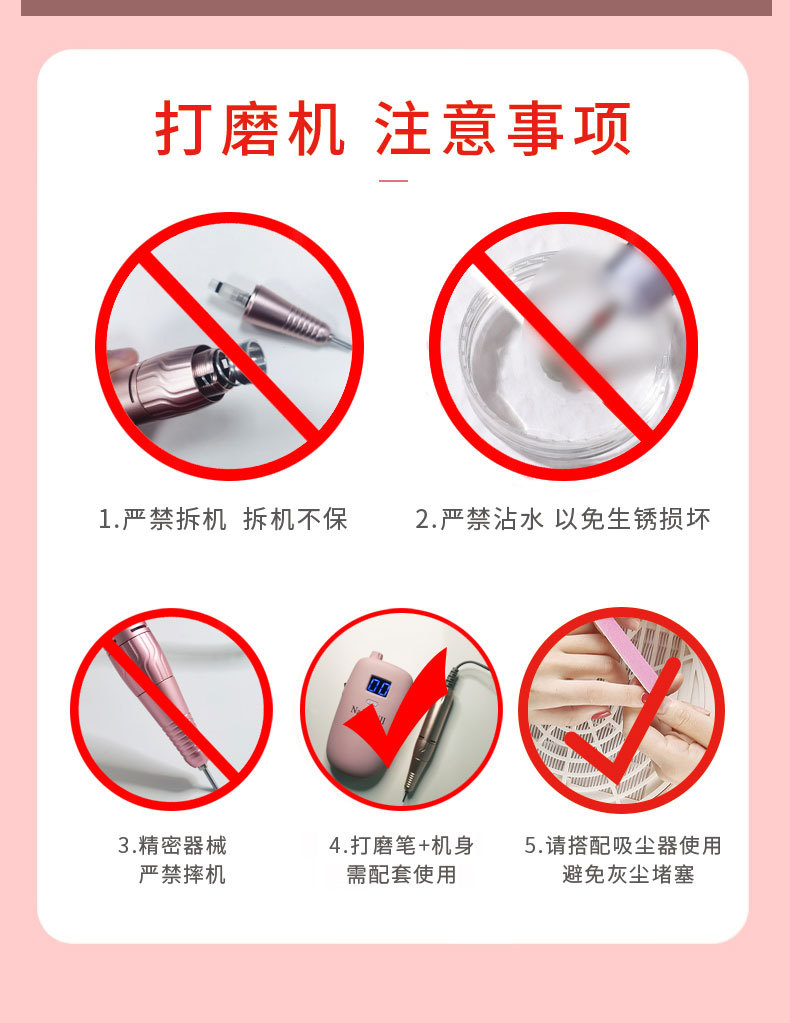 打磨机 注意事项

1.严禁拆机 拆机不保

2.严禁沾水 以免生锈损坏

3.精密器械
严禁摔机

4.打磨笔+机身
需配套使用

5.请搭配吸尘器使用
避免灰尘堵塞