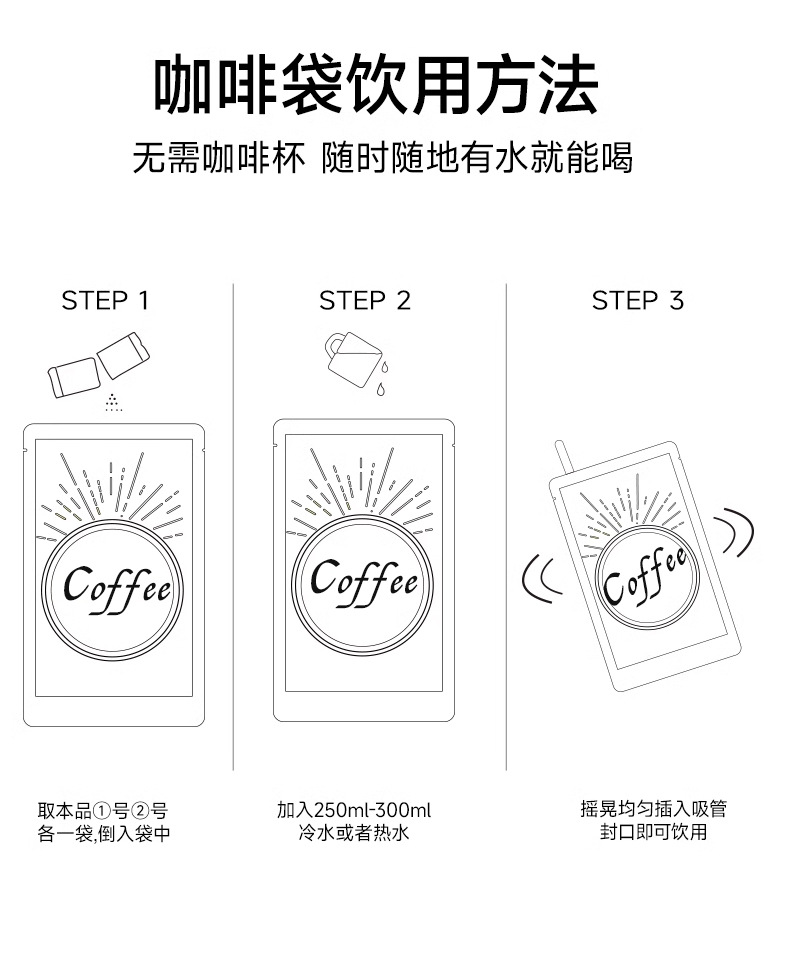 咖啡袋饮用方法

无需咖啡杯 随时随地有水就能喝

STEP 1

Coffee

取本品①号②号各一袋,倒入袋中

STEP 2

Coffee

加入250ml-300ml冷水或者热水

STEP 3

Coffee

摇晃均匀插入吸管封口即可饮用