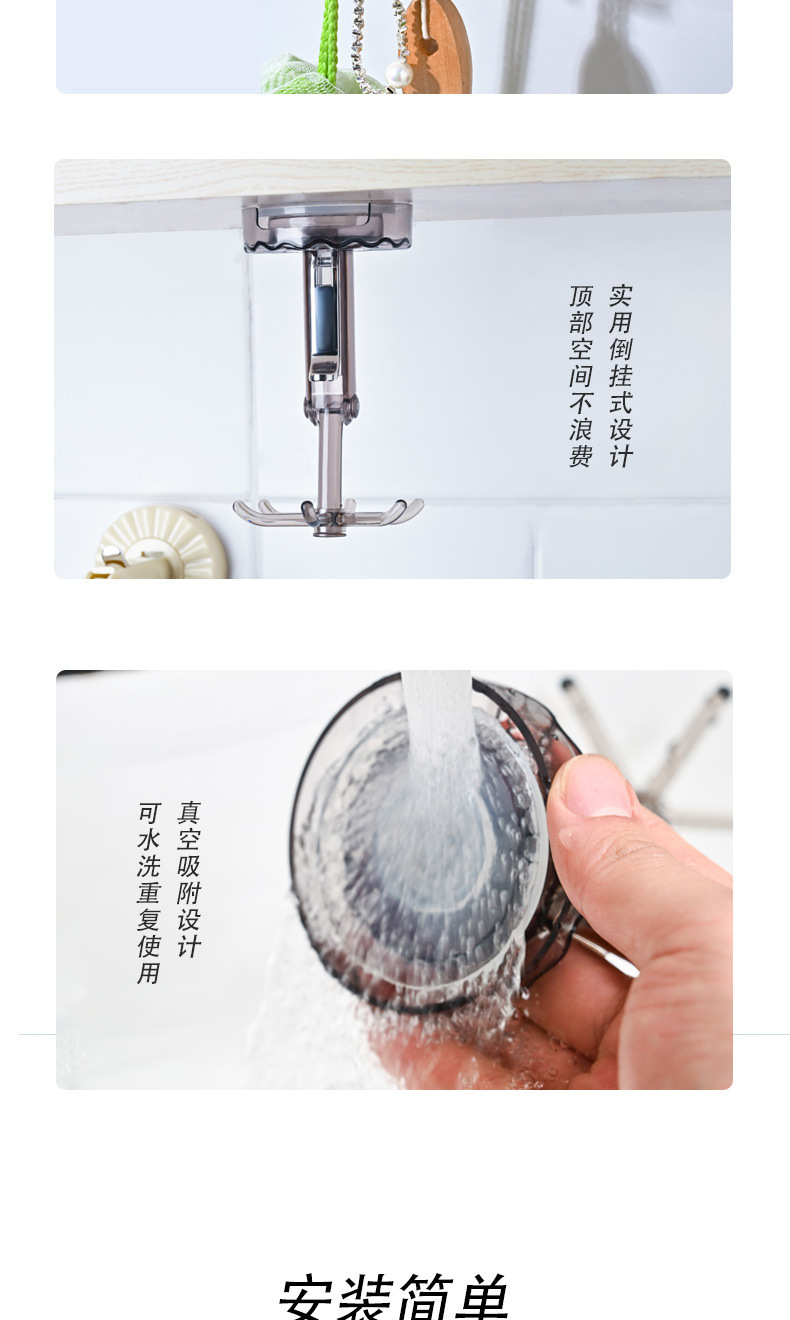 实用倒挂式设计
顶部空间不浪费

真空吸附设计
可水洗重复使用

安装简单