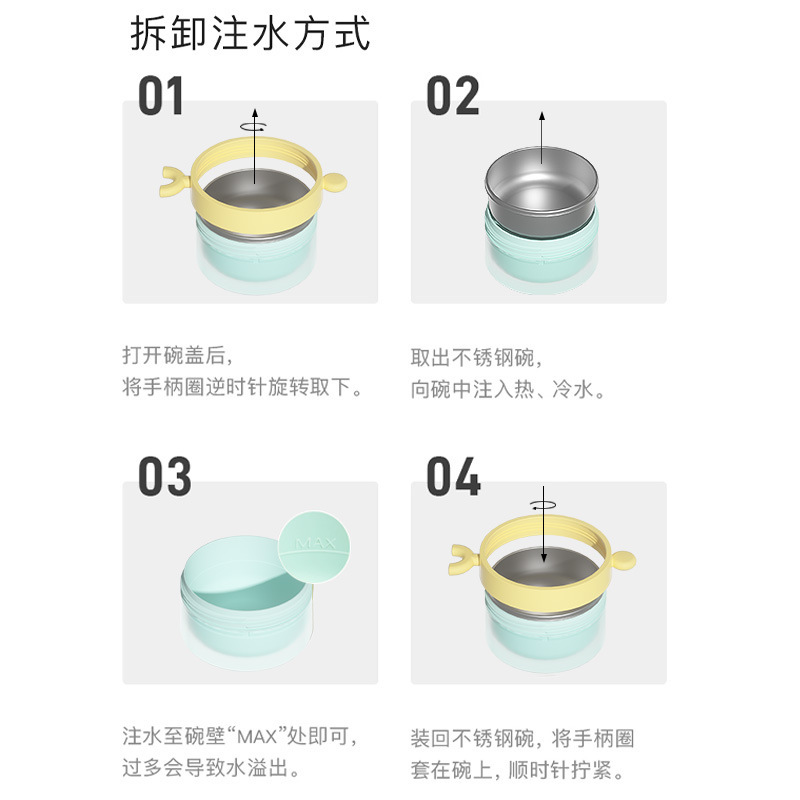 拆卸注水方式

01

打开碗盖后，
将手柄圈逆时针旋转取下。

02

取出不锈钢碗，
向碗中注入热、冷水。

03

MAX

注水至碗壁“MAX”处即可，
过多会导致水溢出。

04

装回不锈钢碗，将手柄圈
套在碗上，顺时针拧紧。