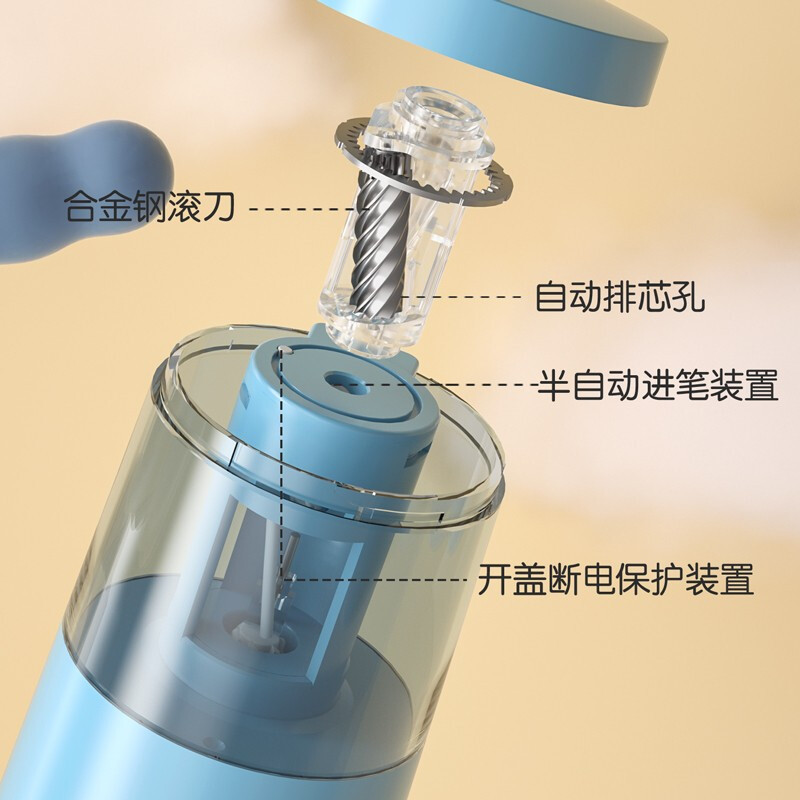 合金钢滚刀

自动排芯孔

半自动进笔装置

开盖断电保护装置