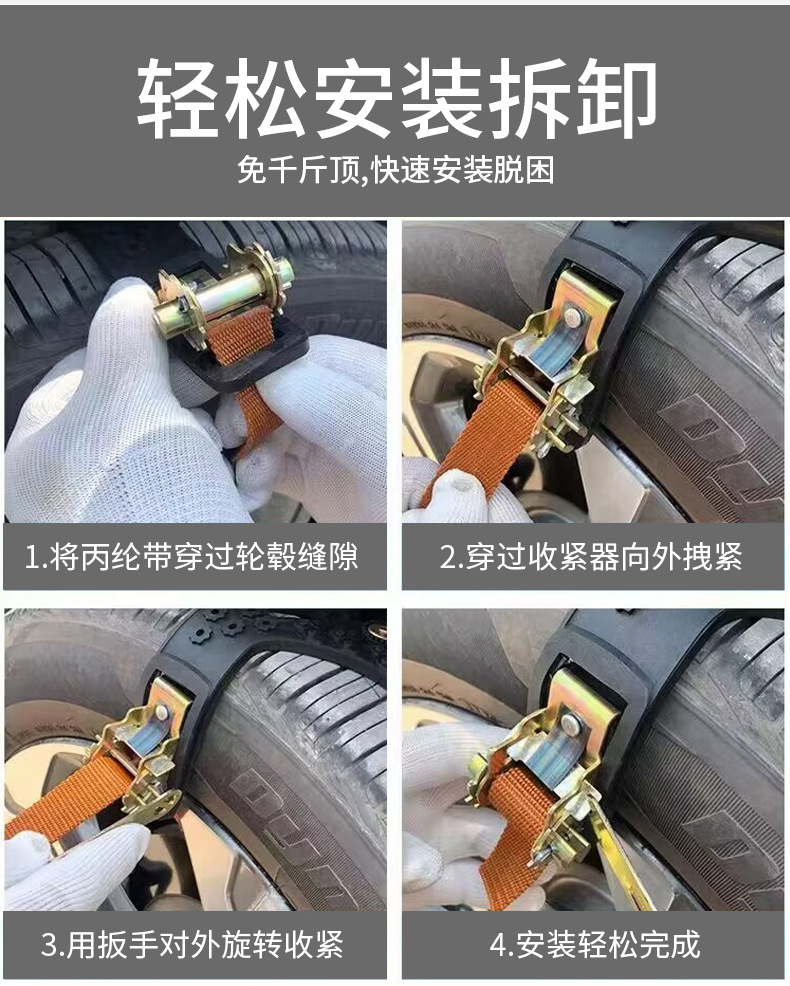 轻松安装拆卸

免千斤顶,快速安装脱困

1.将丙纶带穿过轮毂缝隙

2.穿过收紧器向外拽紧

3.用扳手对外旋转收紧

4.安装轻松完成