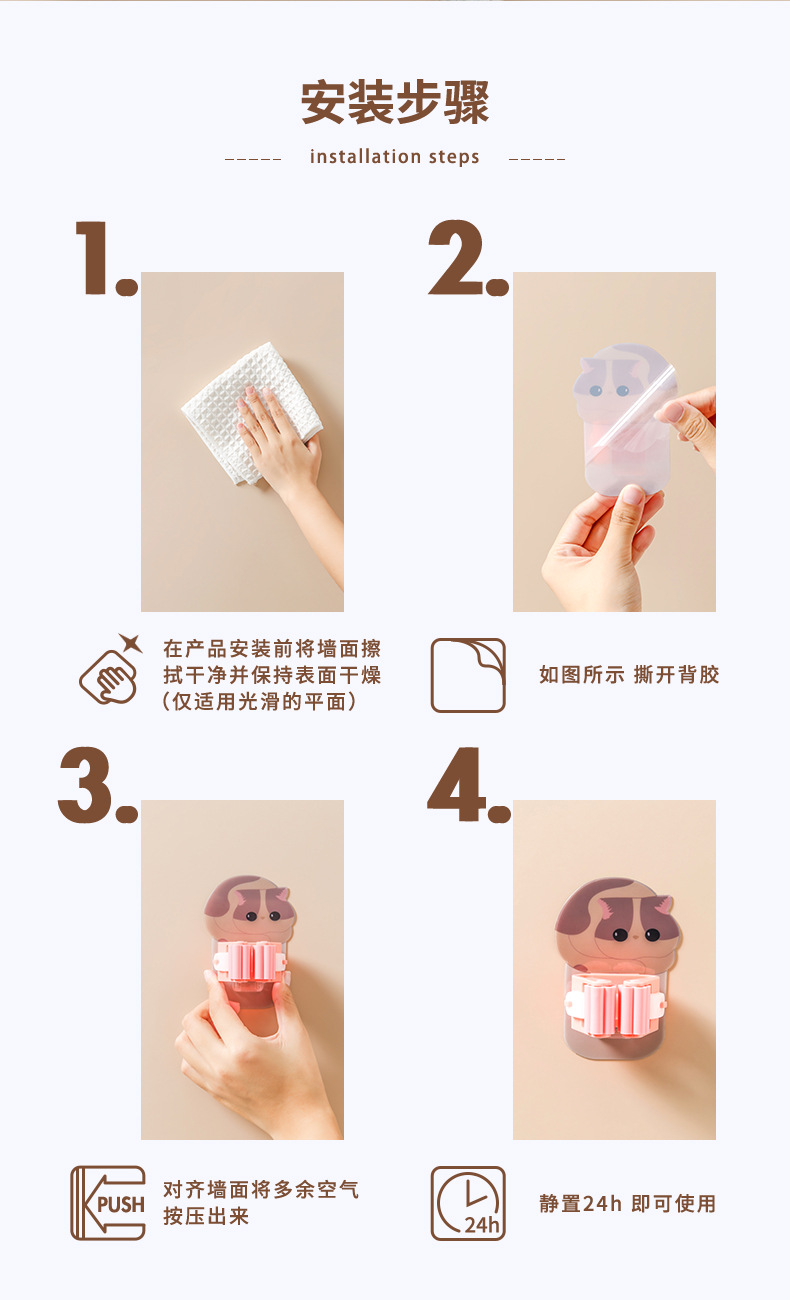 安装步骤

installation steps

1.

在产品安装前将墙面擦拭干净并保持表面干燥（仅适用光滑的平面）

2.

如图所示 撕开背胶

3.

PUSH

对齐墙面将多余空气按压出来

4.

24h

静置24h 即可使用