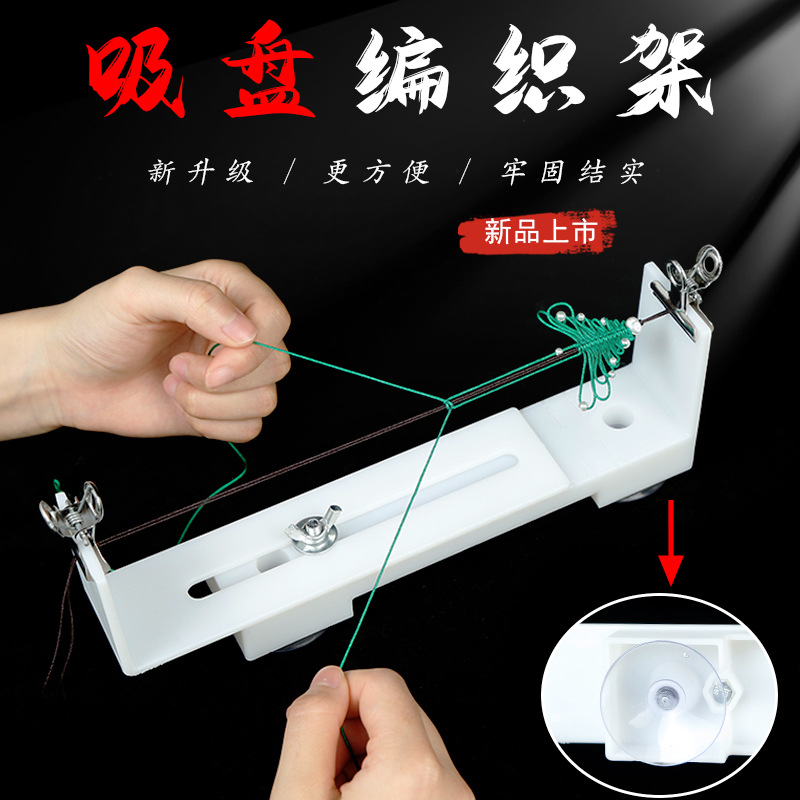 吸盘编织架

新升级 / 更方便 / 牢固结实

新品上市