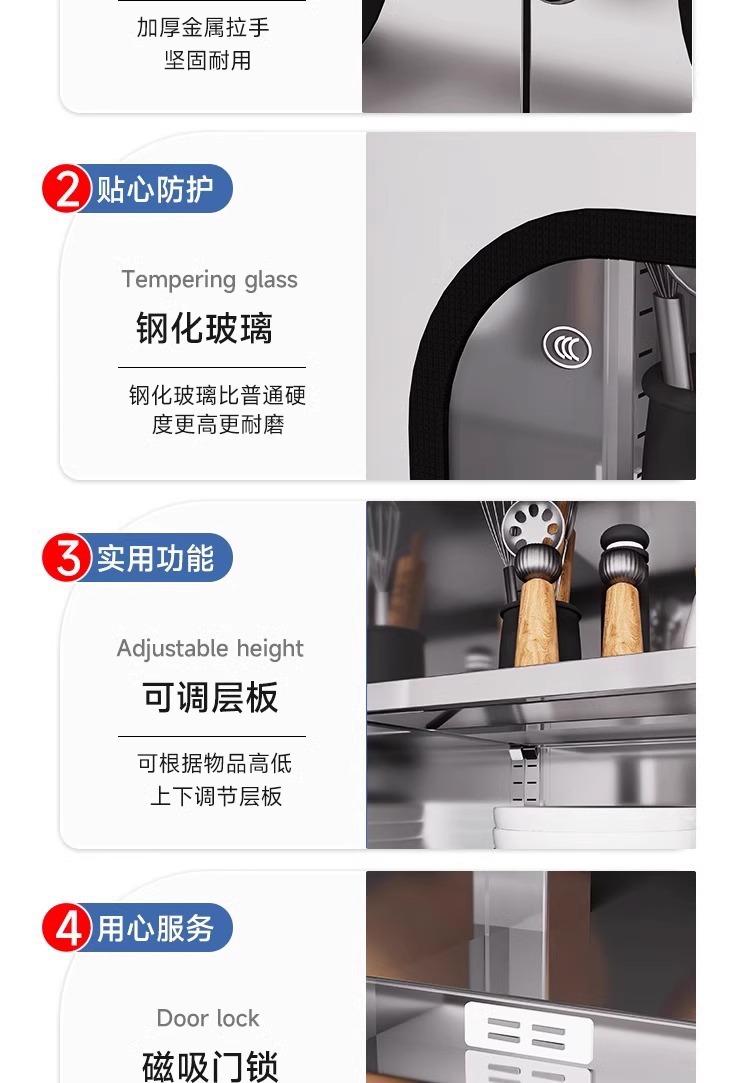 加厚金属拉手
坚固耐用

2 贴心防护

Tempering glass
钢化玻璃

钢化玻璃比普通硬度更高更耐磨

3 实用功能

Adjustable height
可调层板

可根据物品高低上下调节层板

4 用心服务

Door lock
磁吸门锁