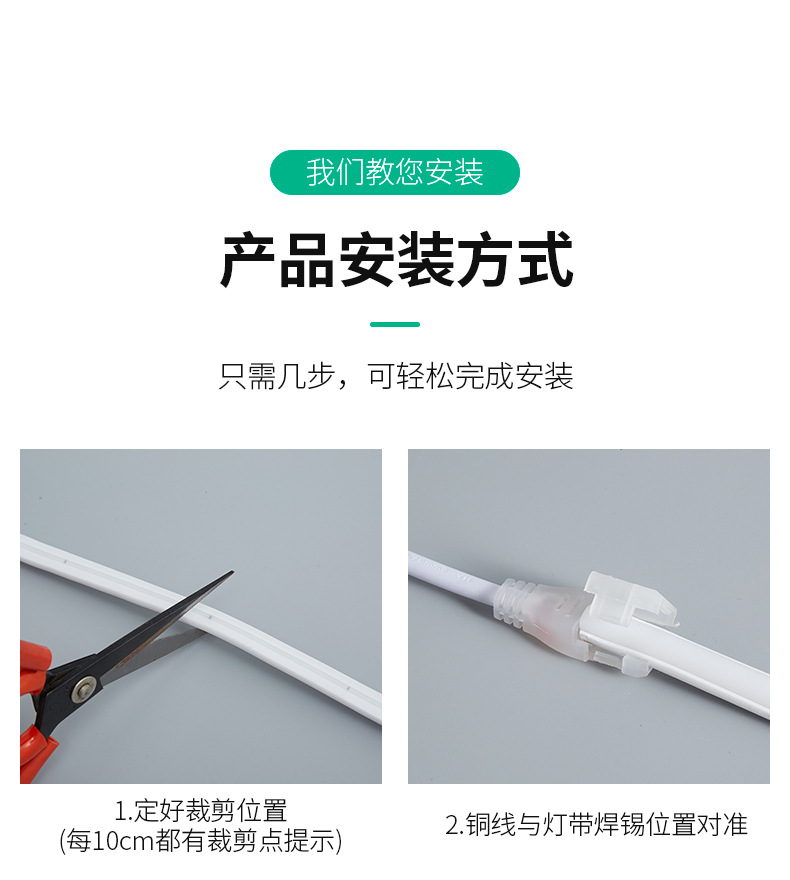 我们教您安装

产品安装方式

只需几步，可轻松完成安装

1.定好裁剪位置
(每10cm都有裁剪点提示)

2.铜线与灯带焊锡位置对准