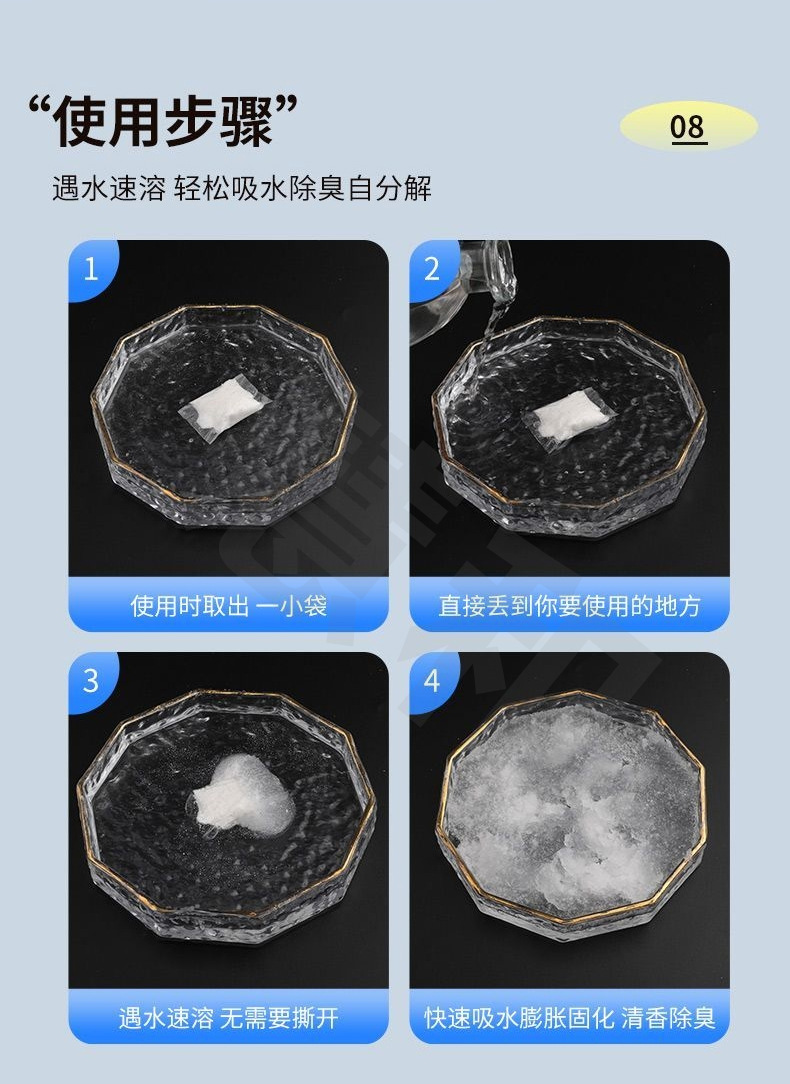 “使用步骤”

08

遇水速溶 轻松吸水除臭自分解

1

使用时取出 一小袋

2

直接丢到你要使用的地方

3

遇水速溶 无需要撕开

4

快速吸水膨胀固化 清香除臭