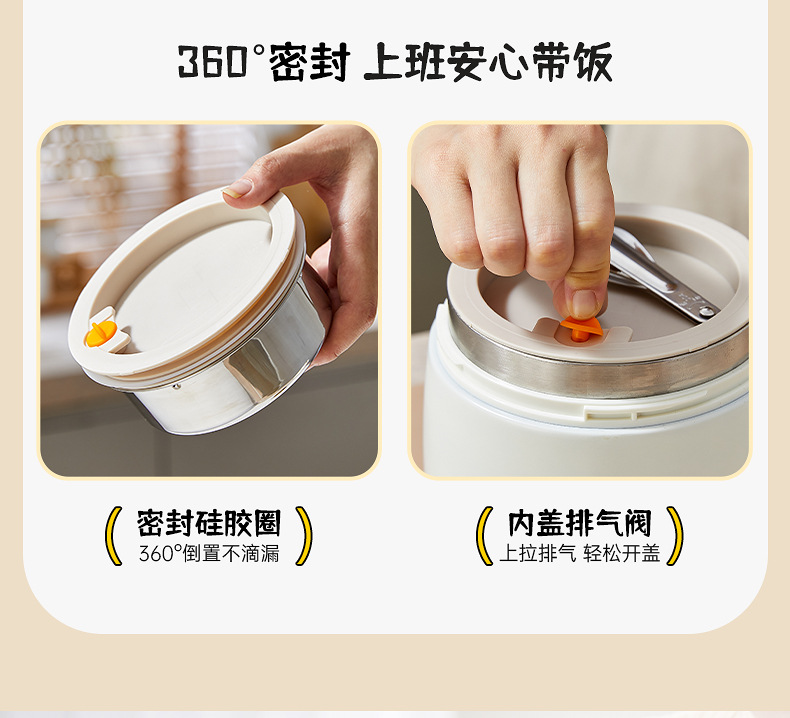 360°密封 上班安心带饭

密封硅胶圈
360°倒置不滴漏

内盖排气阀
上拉排气 轻松开盖