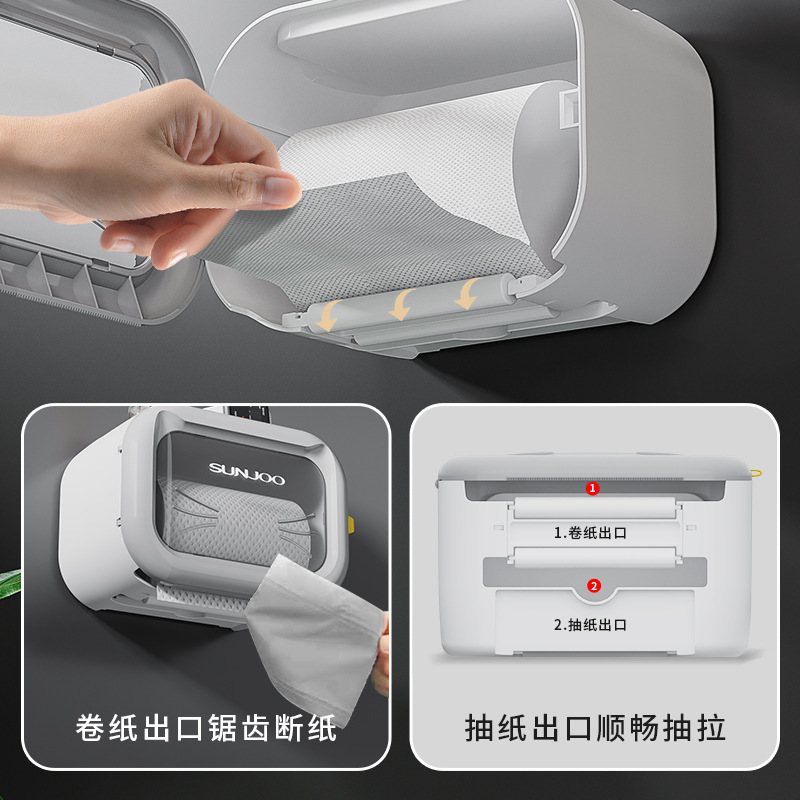 SUNJOO

卷纸出口锯齿断纸

1

1.卷纸出口

2

2.抽纸出口

抽纸出口顺畅抽拉