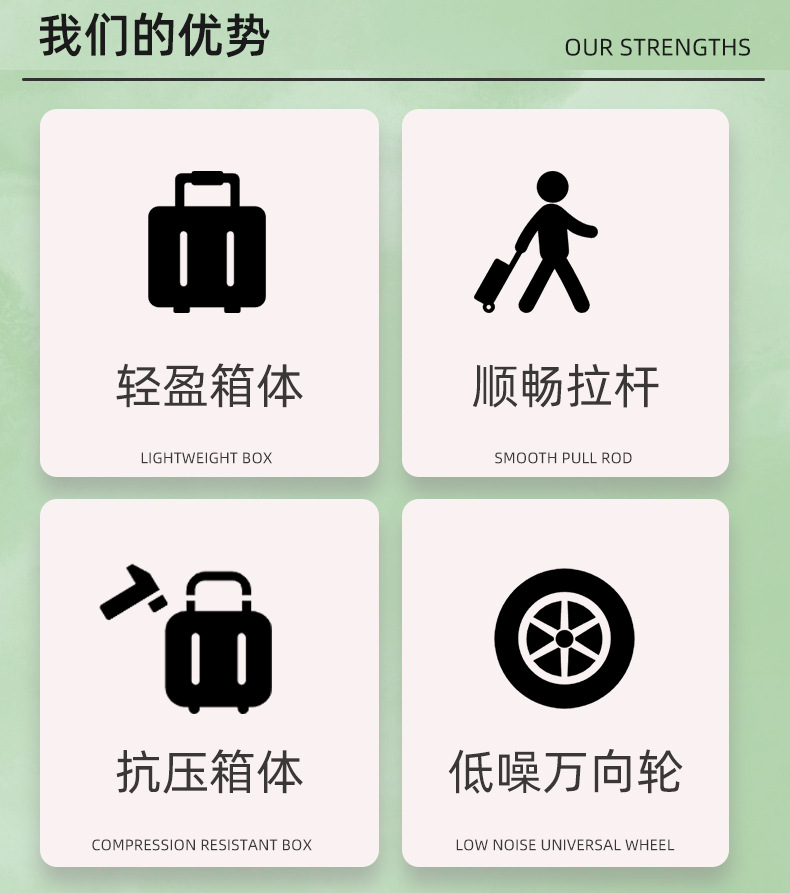 我们的优势

OUR STRENGTHS

轻盈箱体

LIGHTWEIGHT BOX

顺畅拉杆

SMOOTH PULL ROD

抗压箱体

COMPRESSION RESISTANT BOX

低噪万向轮

LOW NOISE UNIVERSAL WHEEL