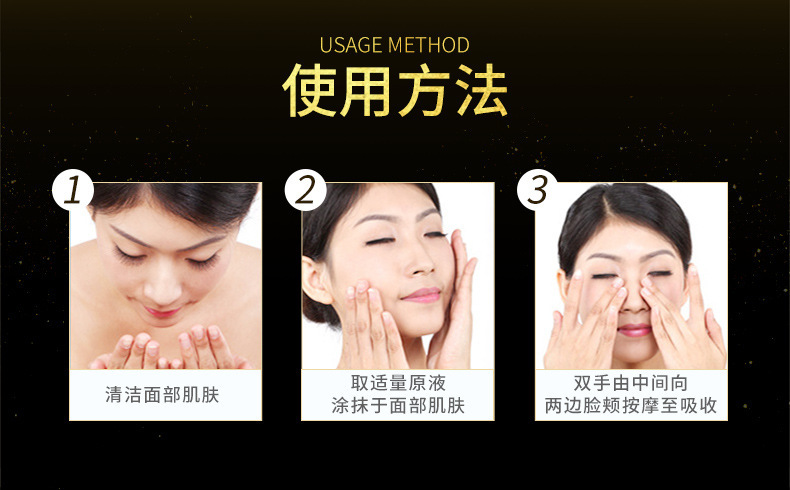 USAGE METHOD
使用方法

1
清洁面部肌肤

2
取适量原液
涂抹于面部肌肤

3
双手由中间向
两边脸颊按摩至吸收