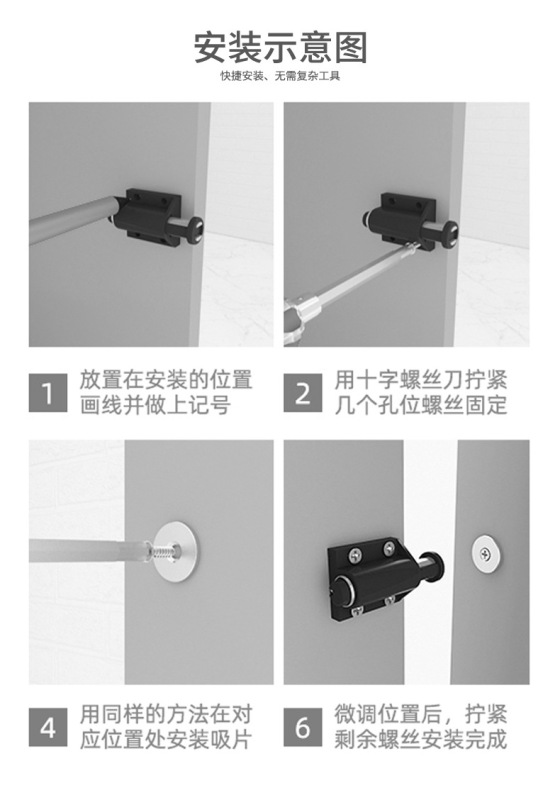 安装示意图

快捷安装、无需复杂工具

1 放置在安装的位置画线并做上记号

2 用十字螺丝刀拧紧几个孔位螺丝固定

4 用同样的方法在对应位置处安装吸片

6 微调位置后，拧紧剩余螺丝安装完成