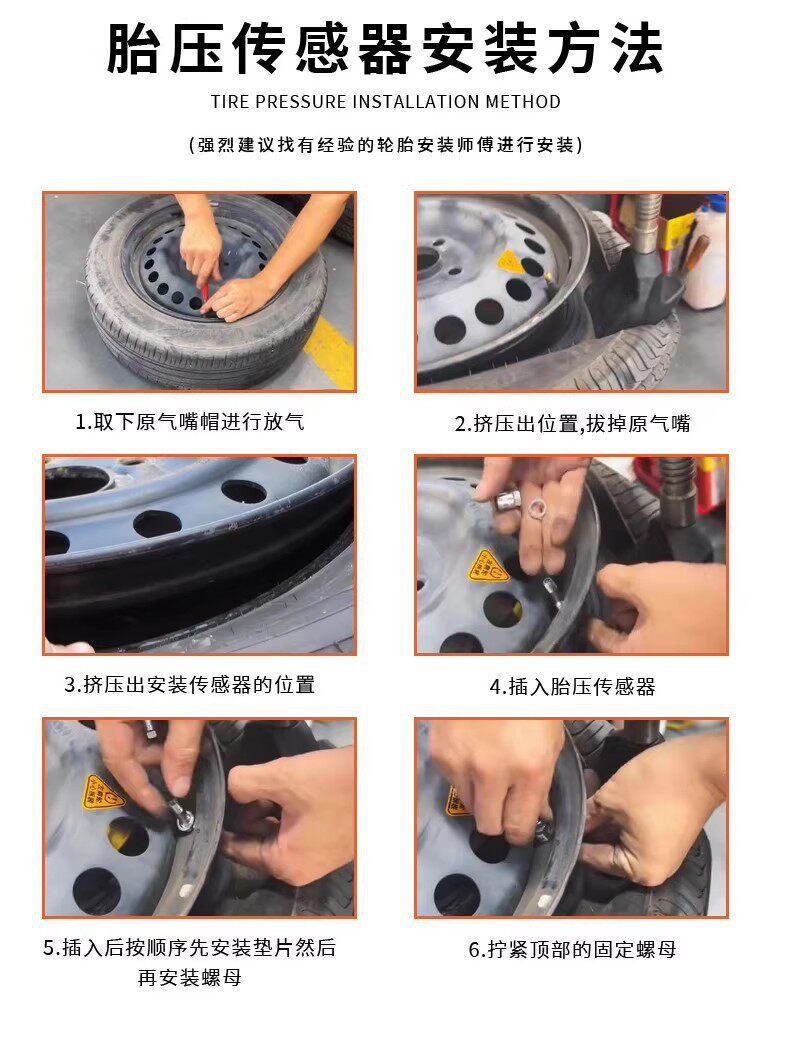 胎压传感器安装方法

TIRE PRESSURE INSTALLATION METHOD

(强烈建议找有经验的轮胎安装师傅进行安装)

1.取下原气嘴帽进行放气

2.挤压出位置,拔掉原气嘴

3.挤压出安装传感器的位置

4.插入胎压传感器

5.插入后按顺序先安装垫片然后再安装螺母

6.拧紧顶部的固定螺母