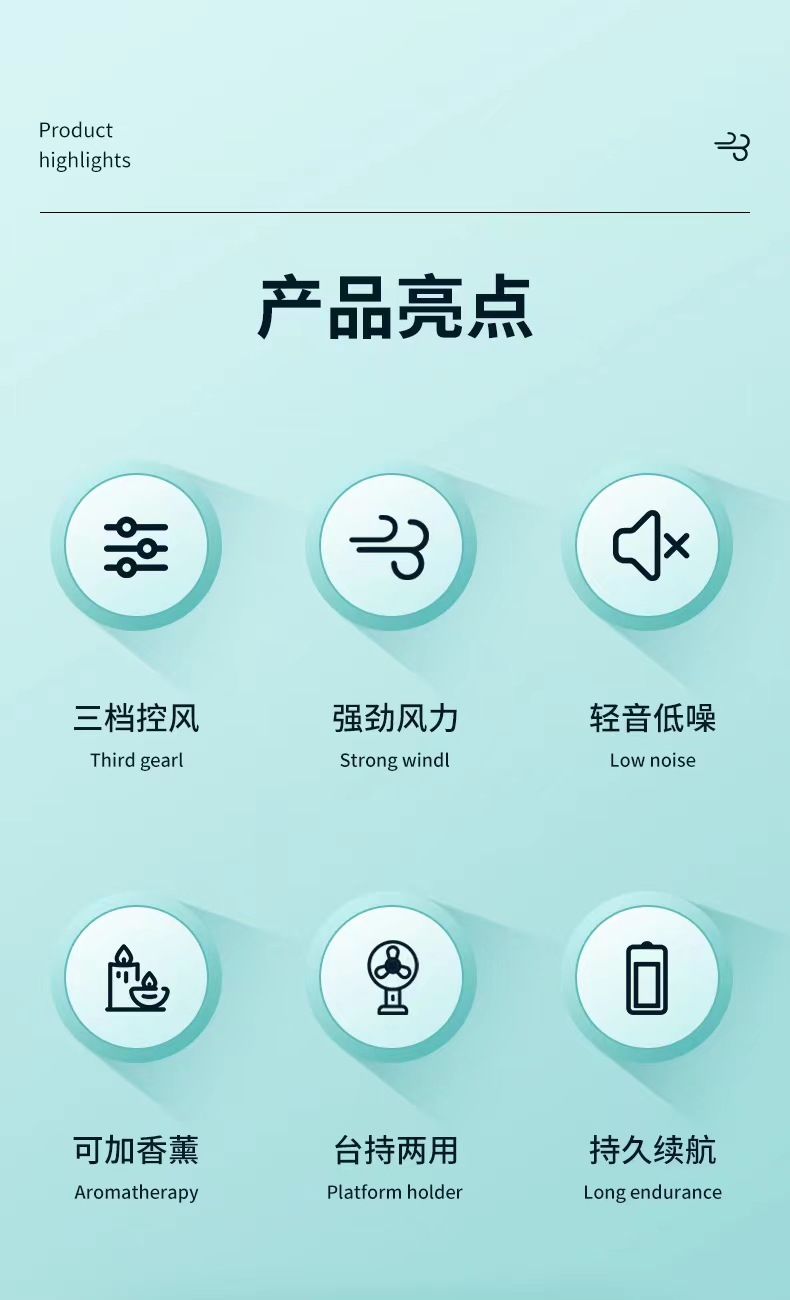 Product
highlights

产品亮点

三档控风
Third gearl

强劲风力
Strong windl

轻音低噪
Low noise

可加香薰
Aromatherapy

台持两用
Platform holder

持久续航
Long endurance