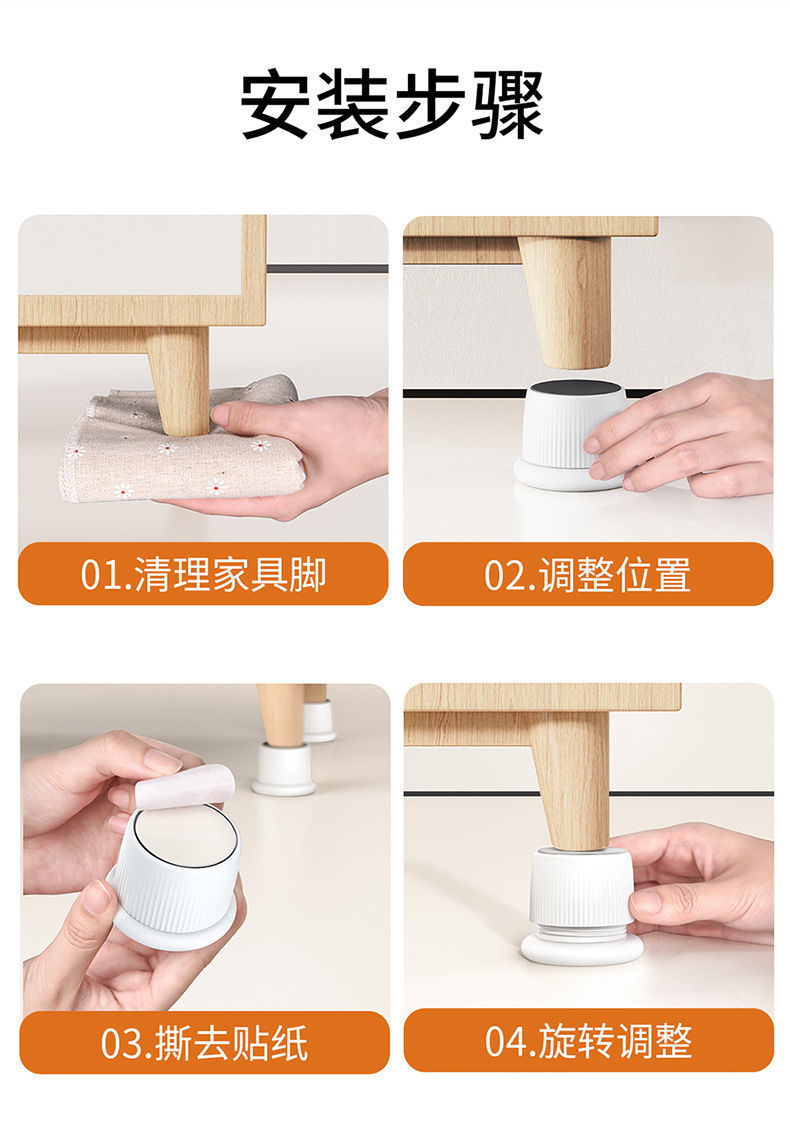 安装步骤

01.清理家具脚

02.调整位置

03.撕去贴纸

04.旋转调整