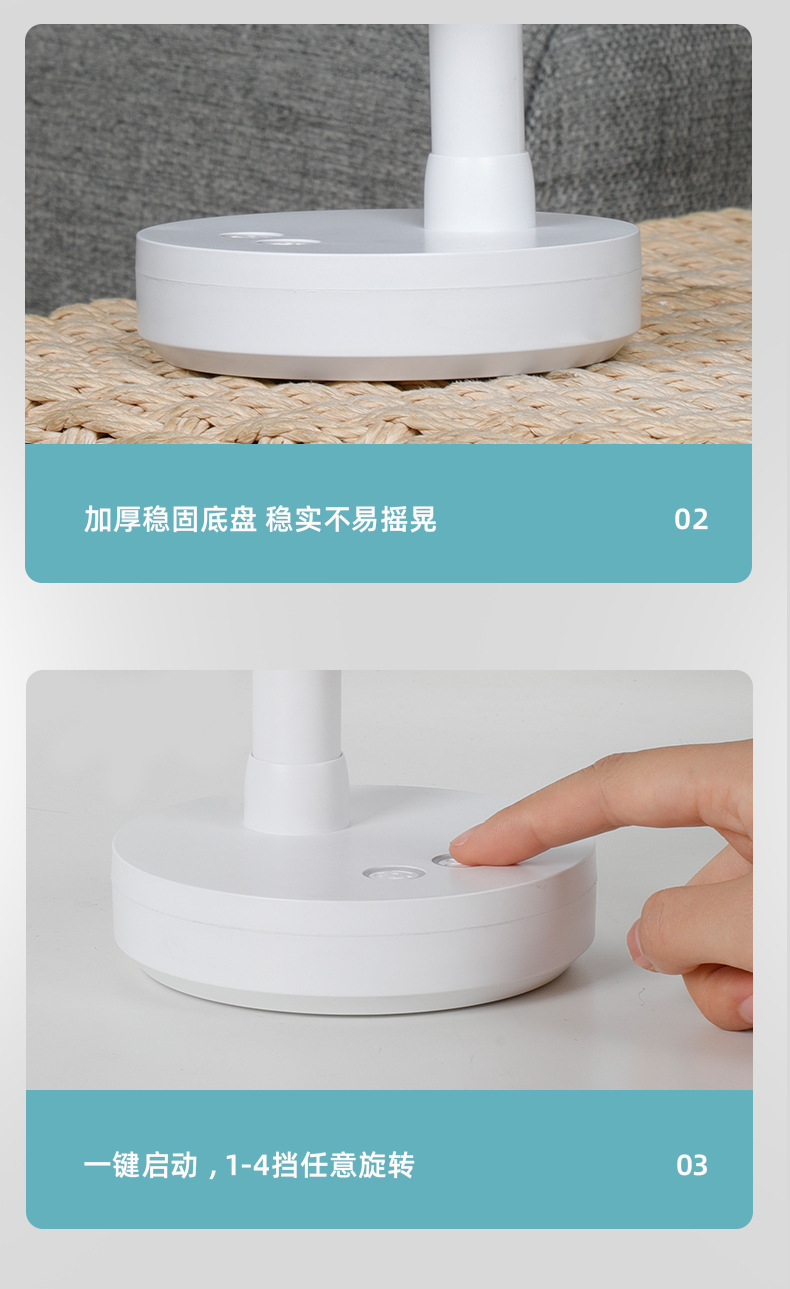 加厚稳固底盘 稳实不易摇晃

02

一键启动，1-4挡任意旋转

03