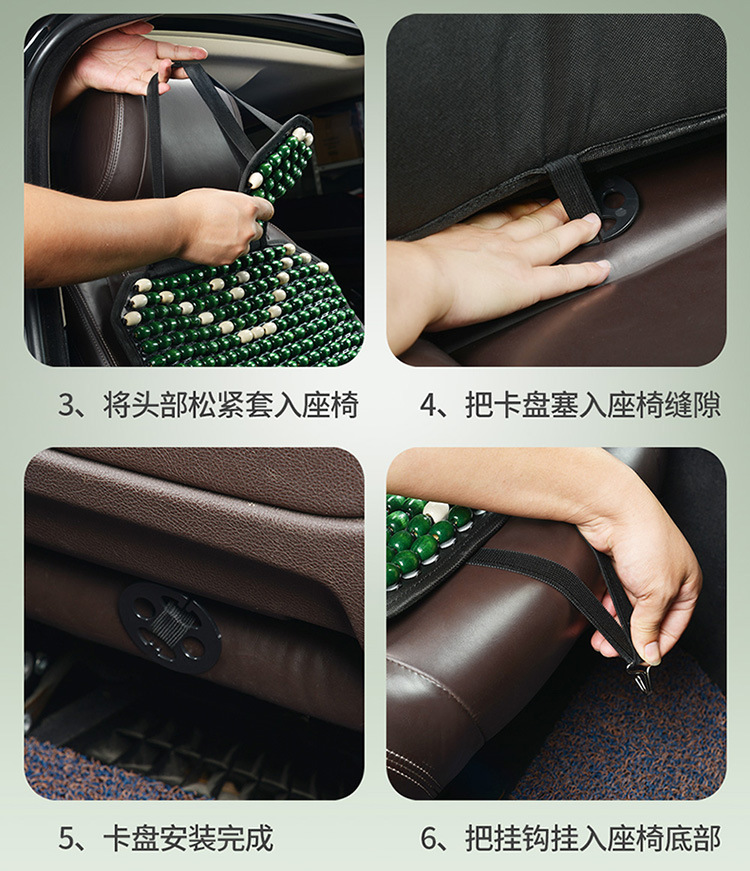 3、将头部松紧套入座椅

4、把卡盘塞入座椅缝隙

5、卡盘安装完成

6、把挂钩挂入座椅底部