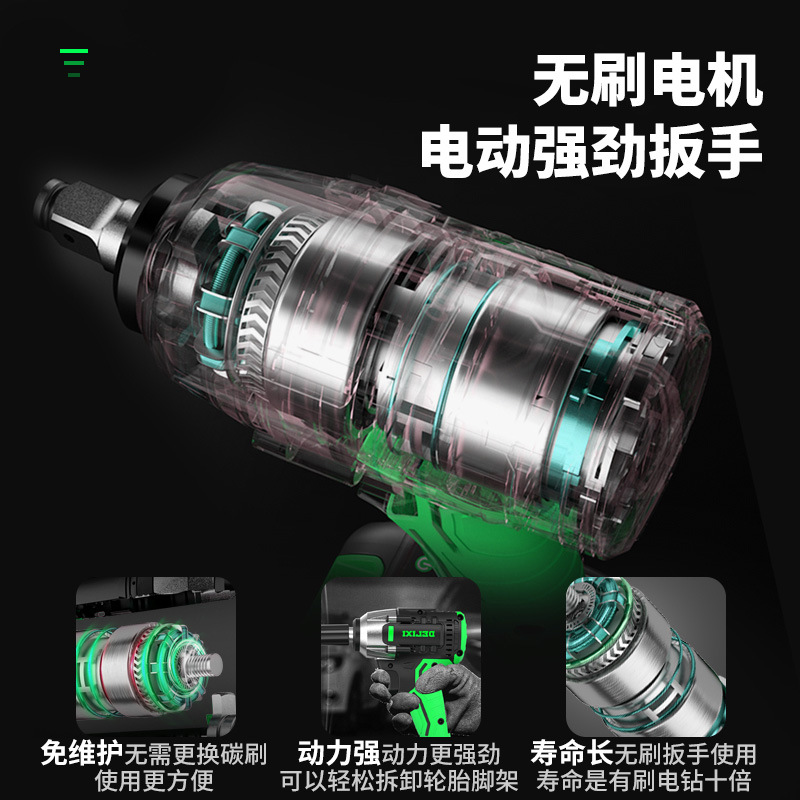 无刷电机
电动强劲扳手

DELIXI

免维护无需更换碳刷
使用更方便

动力强动力更强劲
可以轻松拆卸轮胎脚架

寿命长无刷扳手使用
寿命是有刷电钻十倍