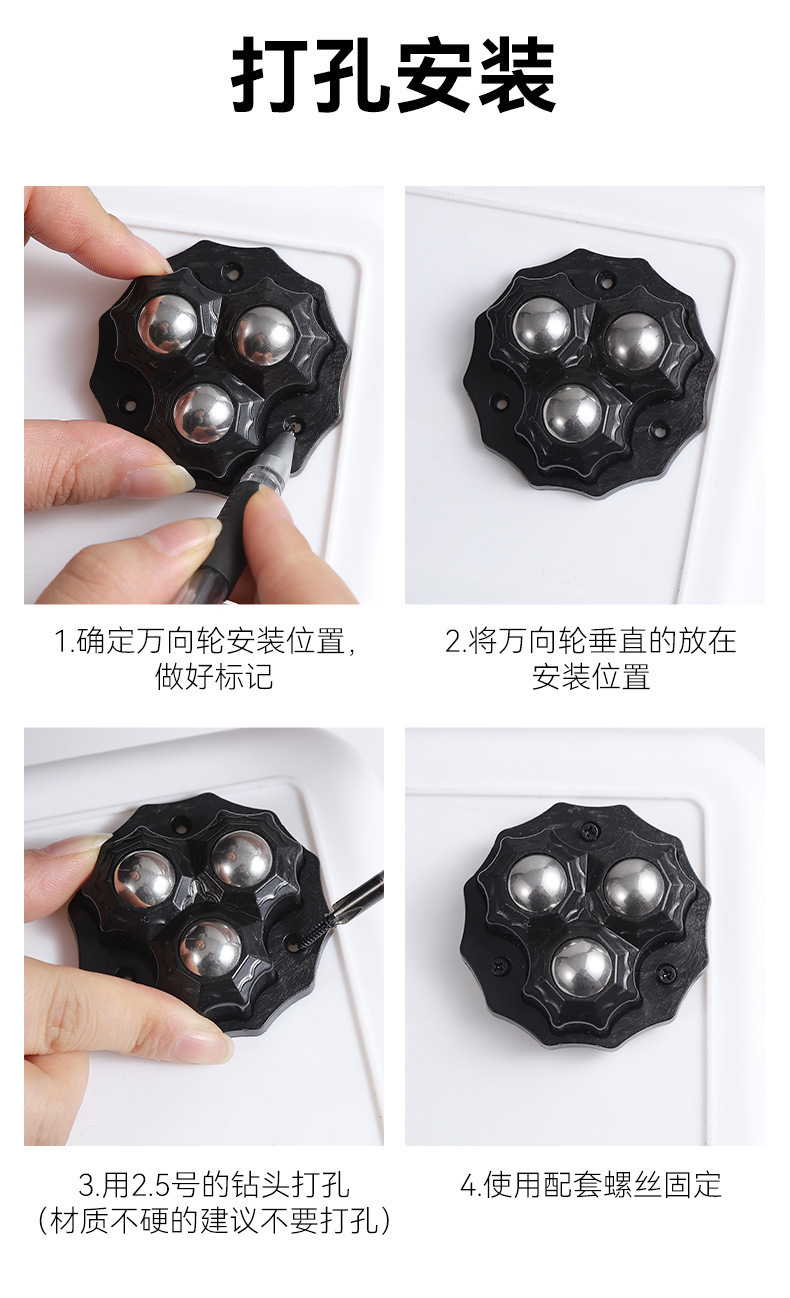 打孔安装

1.确定万向轮安装位置，做好标记

2.将万向轮垂直的放在安装位置

3.用2.5号的钻头打孔（材质不硬的建议不要打孔）

4.使用配套螺丝固定