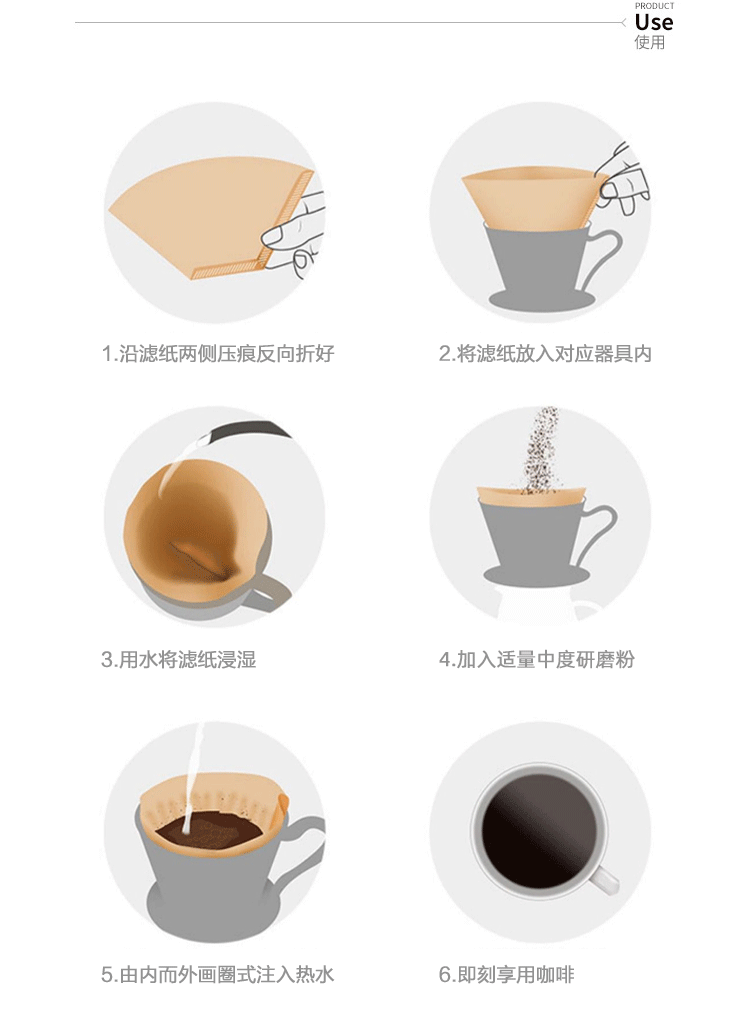 PRODUCT
Use
使用

1.沿滤纸两侧压痕反向折好

2.将滤纸放入对应器具内

3.用水将滤纸浸湿

4.加入适量中度研磨粉

5.由内而外画圈式注入热水

6.即刻享用咖啡