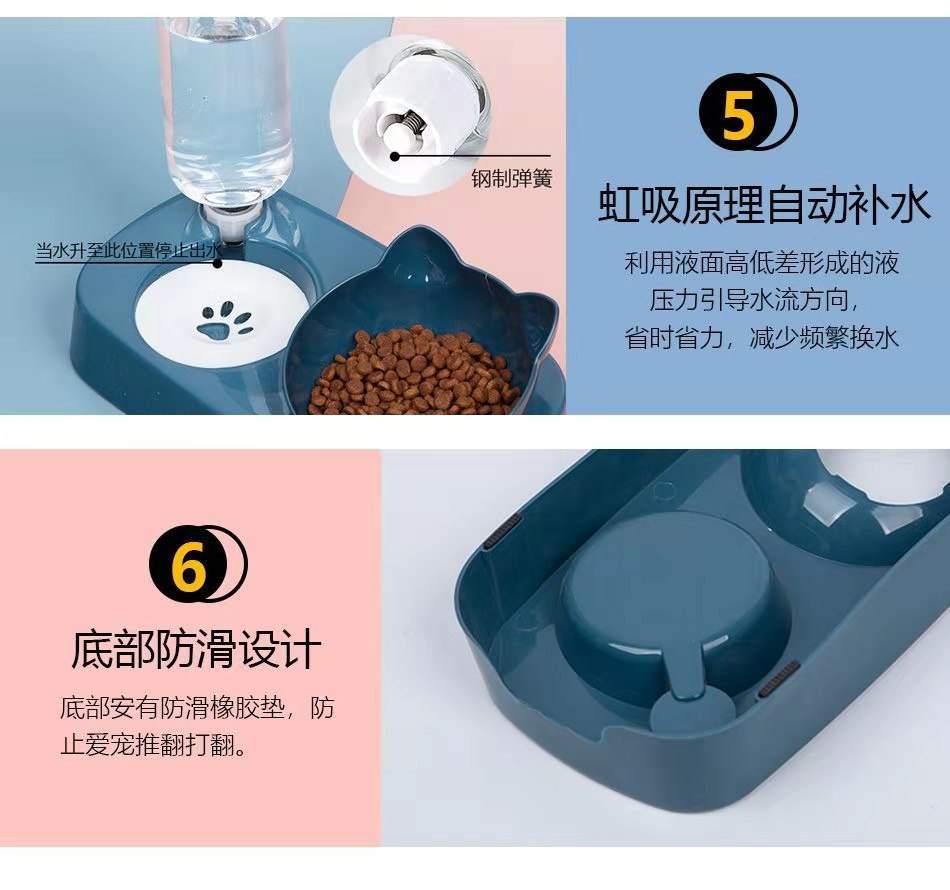 钢制弹簧

当水升至此位置停止出水

5

虹吸原理自动补水

利用液面高低差形成的液压力引导水流方向，省时省力，减少频繁换水

6

底部防滑设计

底部安有防滑橡胶垫，防止爱宠推翻打翻。