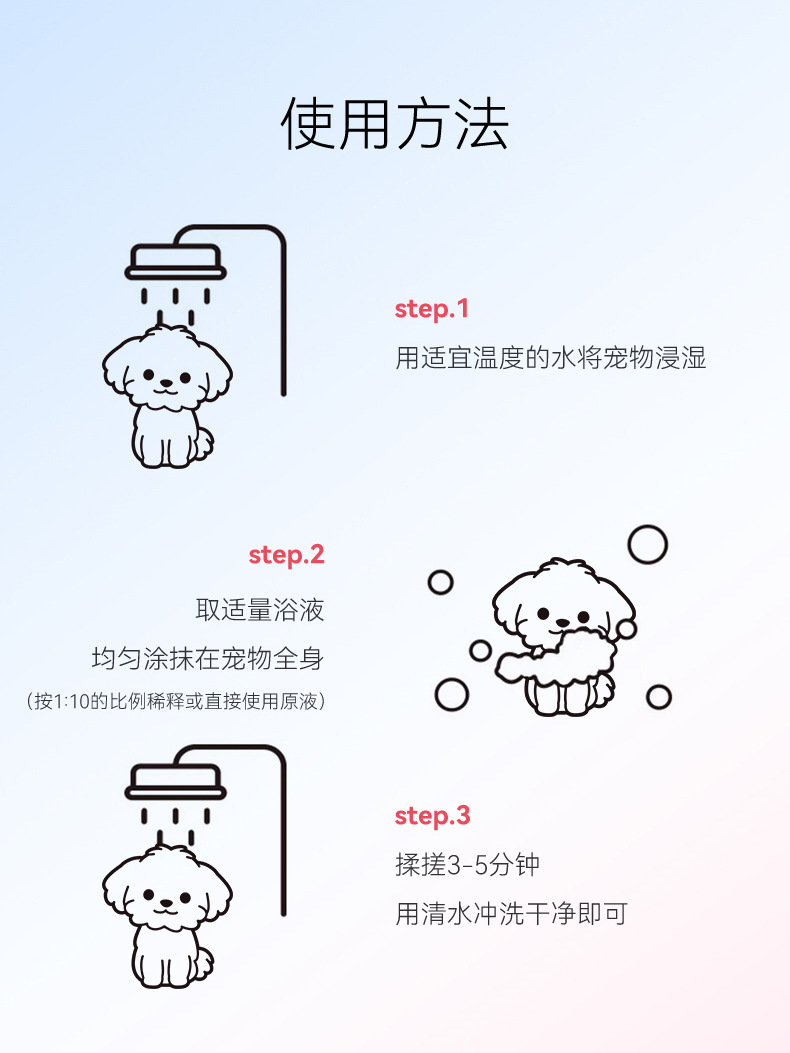 使用方法

step.1
用适宜温度的水将宠物浸湿

step.2
取适量浴液
均匀涂抹在宠物全身
（按1:10的比例稀释或直接使用原液）

step.3
揉搓3-5分钟
用清水冲洗干净即可