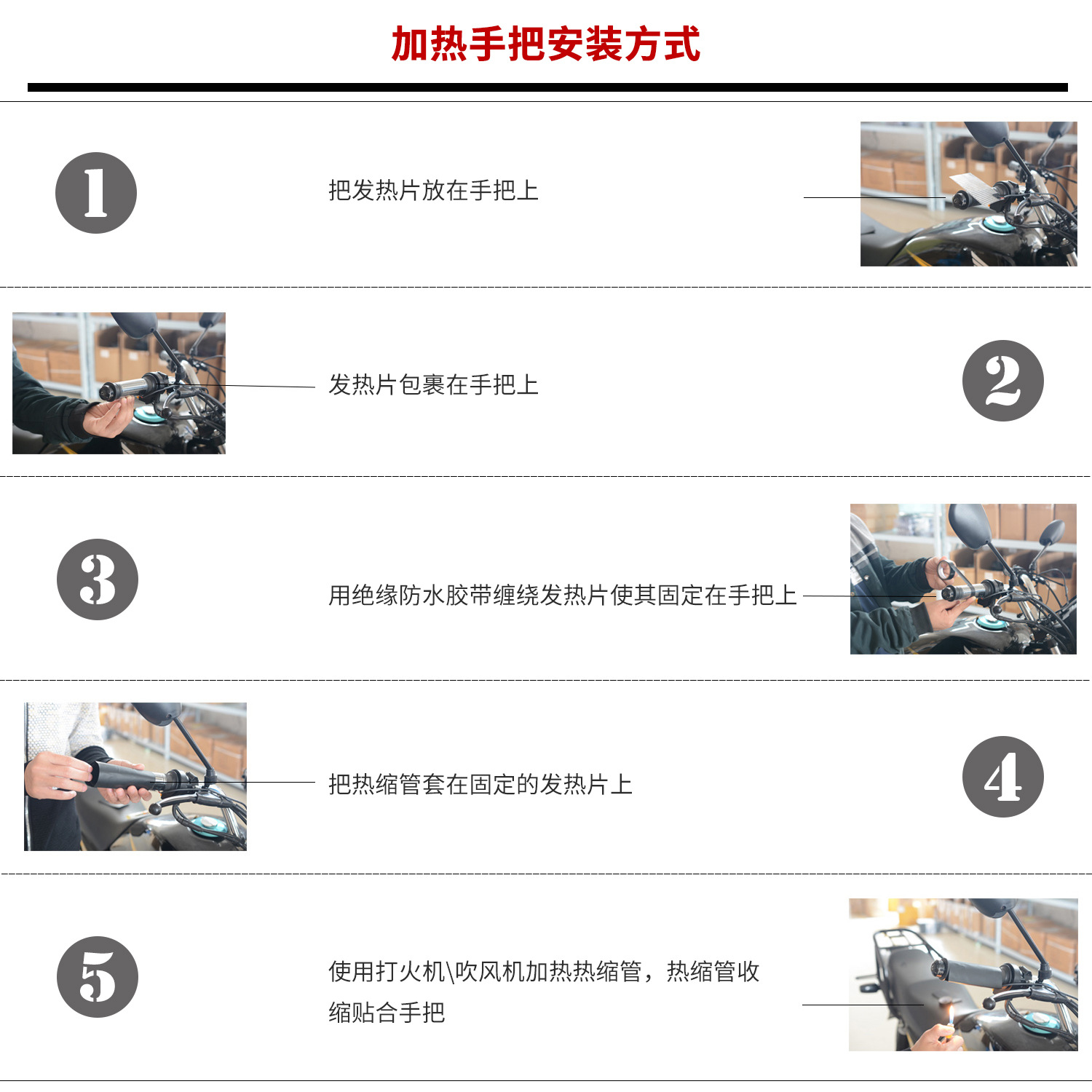 加热手把安装方式

1

把发热片放在手把上

发热片包裹在手把上

2

3

用绝缘防水胶带缠绕发热片使其固定在手把上

把热缩管套在固定的发热片上

4

5

使用打火机\吹风机加热热缩管，热缩管收缩贴合手把